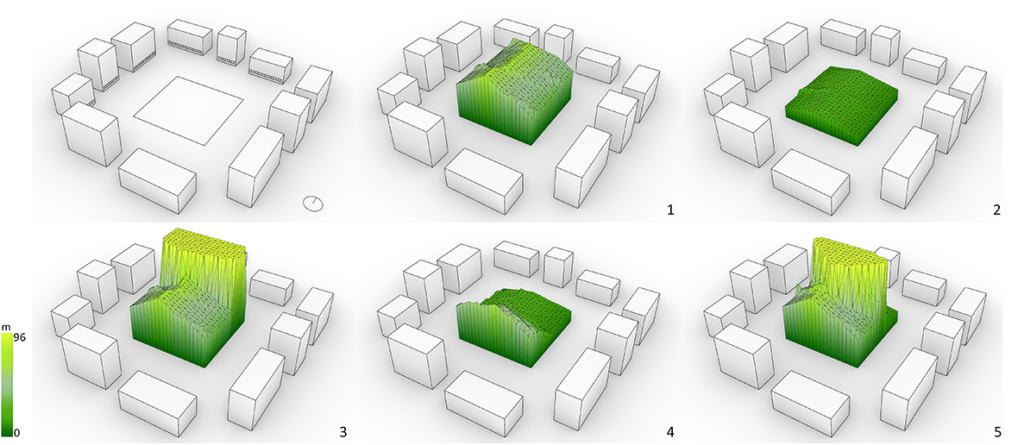 1

2

m
96

0

3

4

5