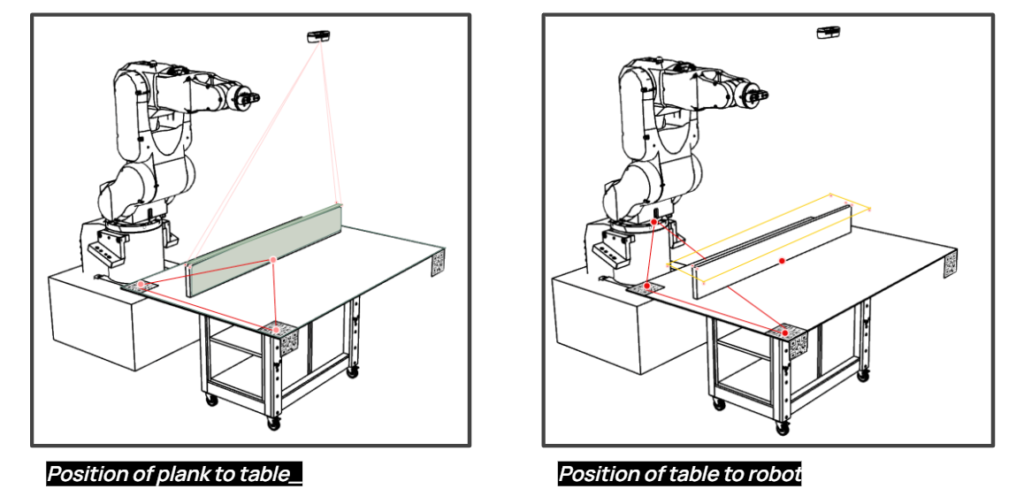 Position of plank to table_

Position of table to robot