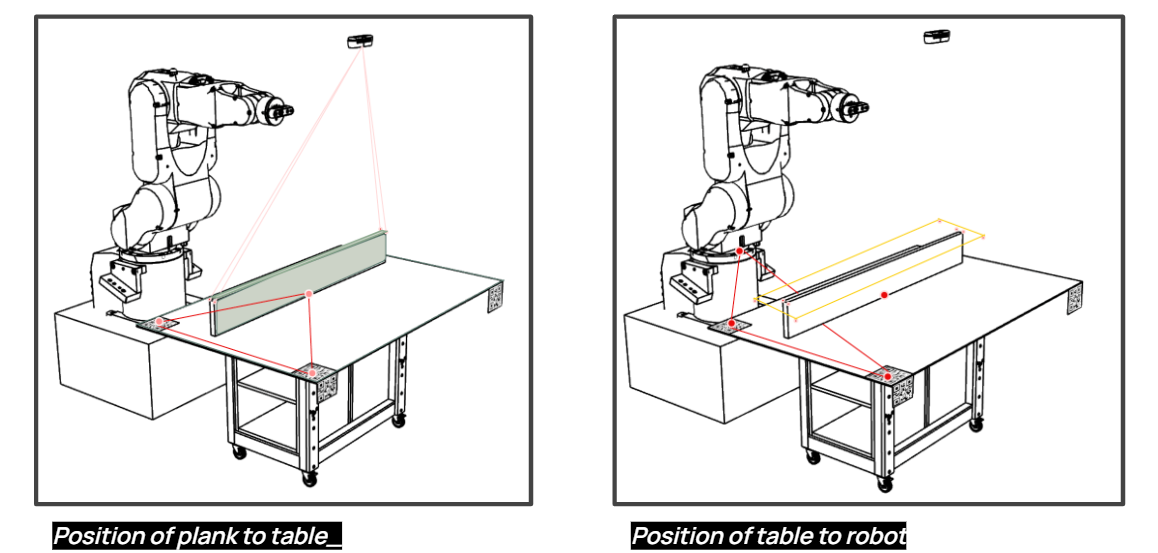 Position of plank to table_

Position of table to robot