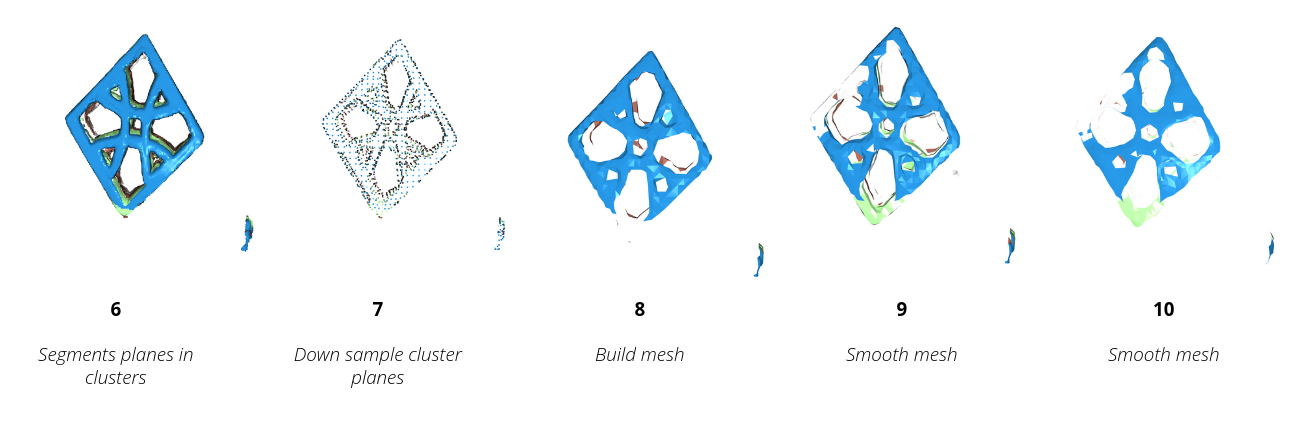 6

Segments planes in clusters

7

Down sample cluster planes

8

Build mesh

9

Smooth mesh

10

Smooth mesh