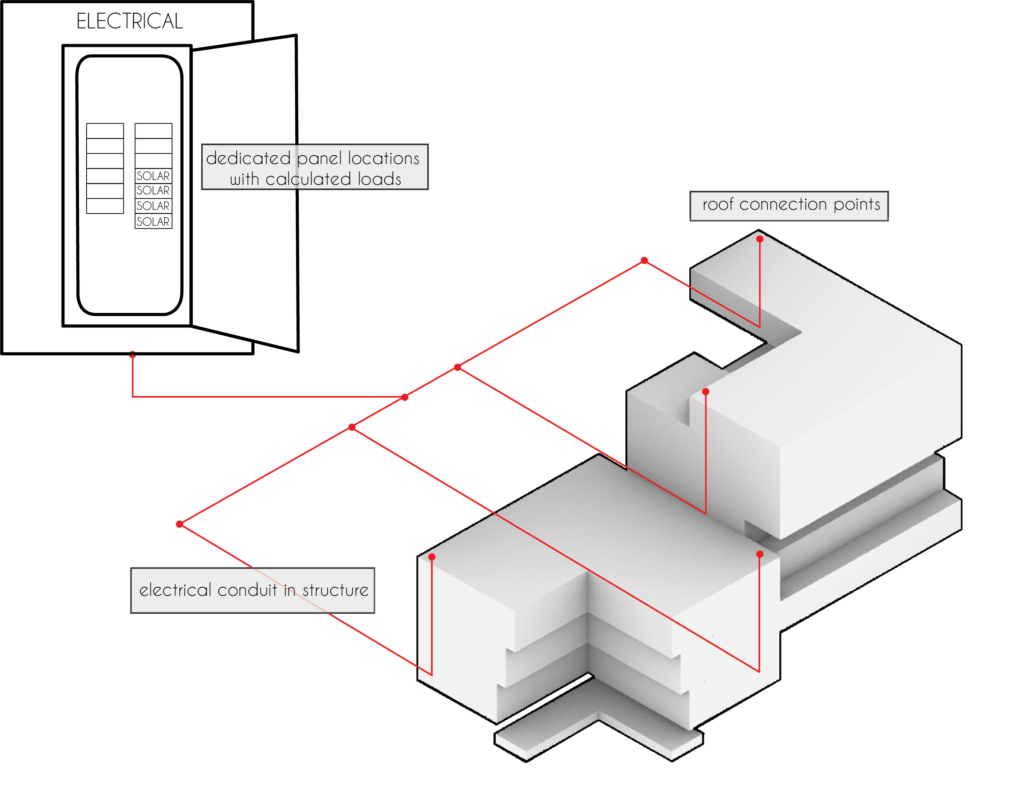 ELECTRICAL

SOLAR
SOLAR
SOLAR
SOLAR

dedicated panel locations with calculated loads

roof connection points

electrical conduit in structure