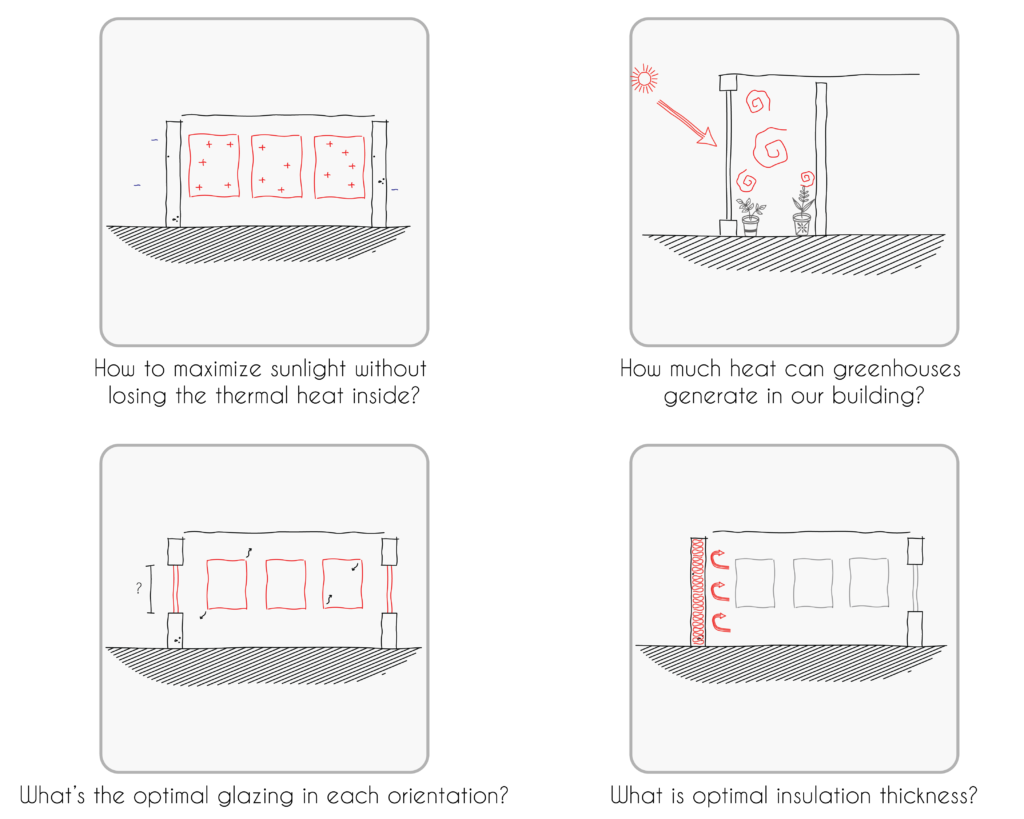 How to maximize sunlight without losing the thermal heat inside?

How much heat can greenhouses generate in our building?

?

What's the optimal glazing in each orientation?

What is optimal insulation thickness?