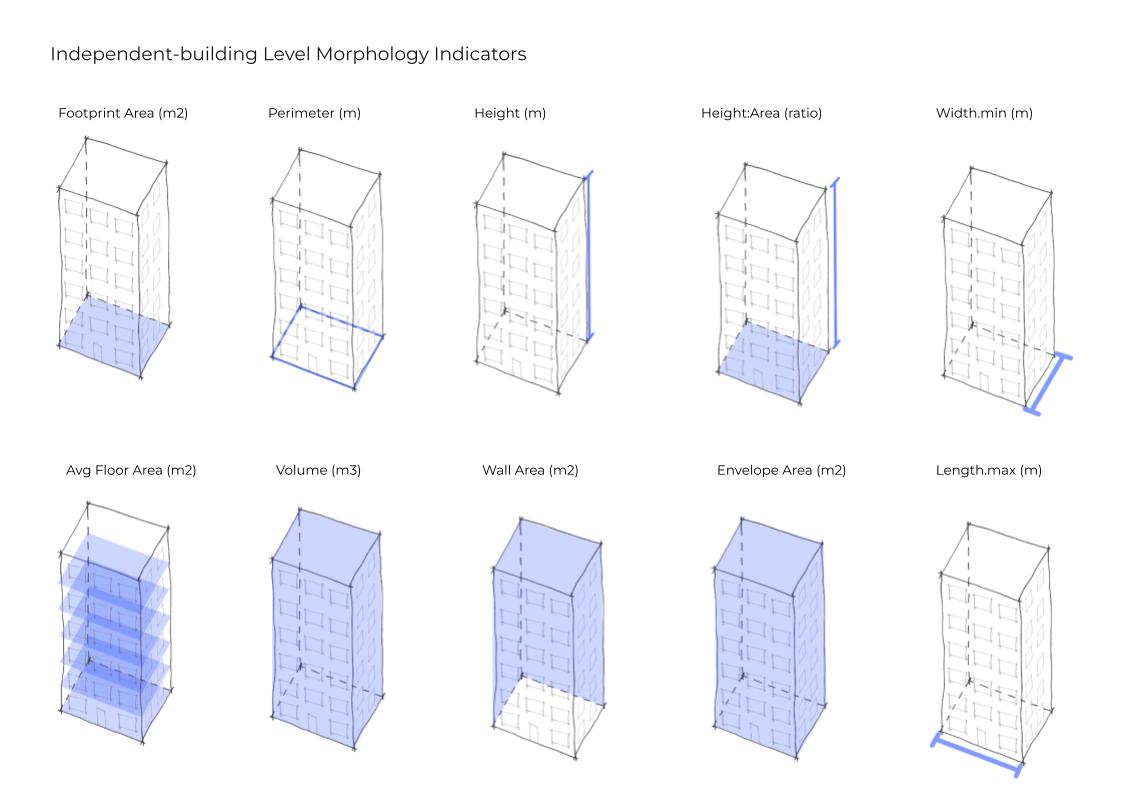 Independent-building Level Morphology Indicators

Footprint Area (m2)

Perimeter (m)

Height (m)

Height:Area (ratio)

Width.min (m)

Avg Floor Area (m2)

Volume (m3)

Wall Area (m2)

Envelope Area (m2)

Length.max (m)