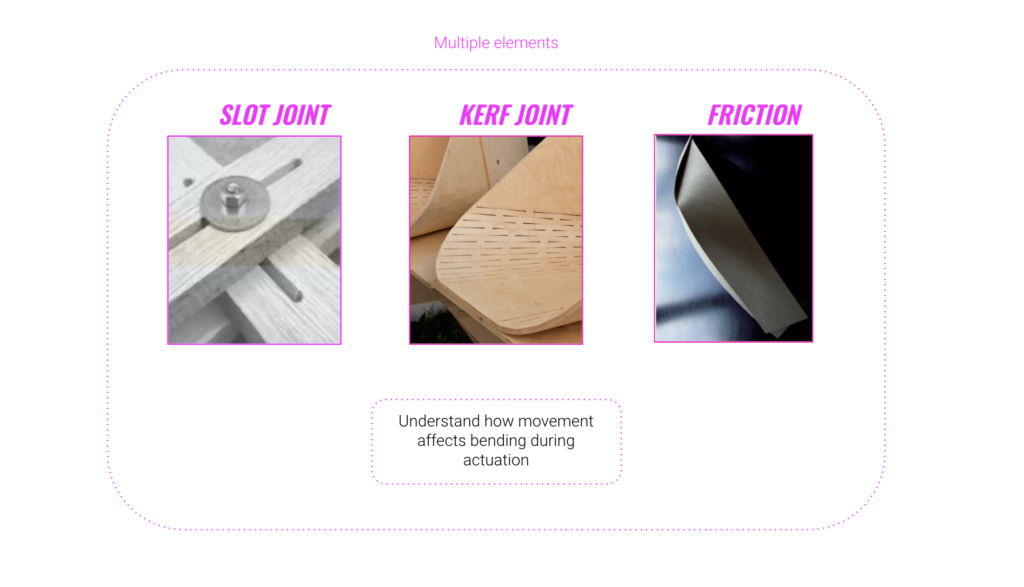 Multiple elements

SLOT JOINT

KERF JOINT

FRICTION

Understand how movement affects bending during actuation