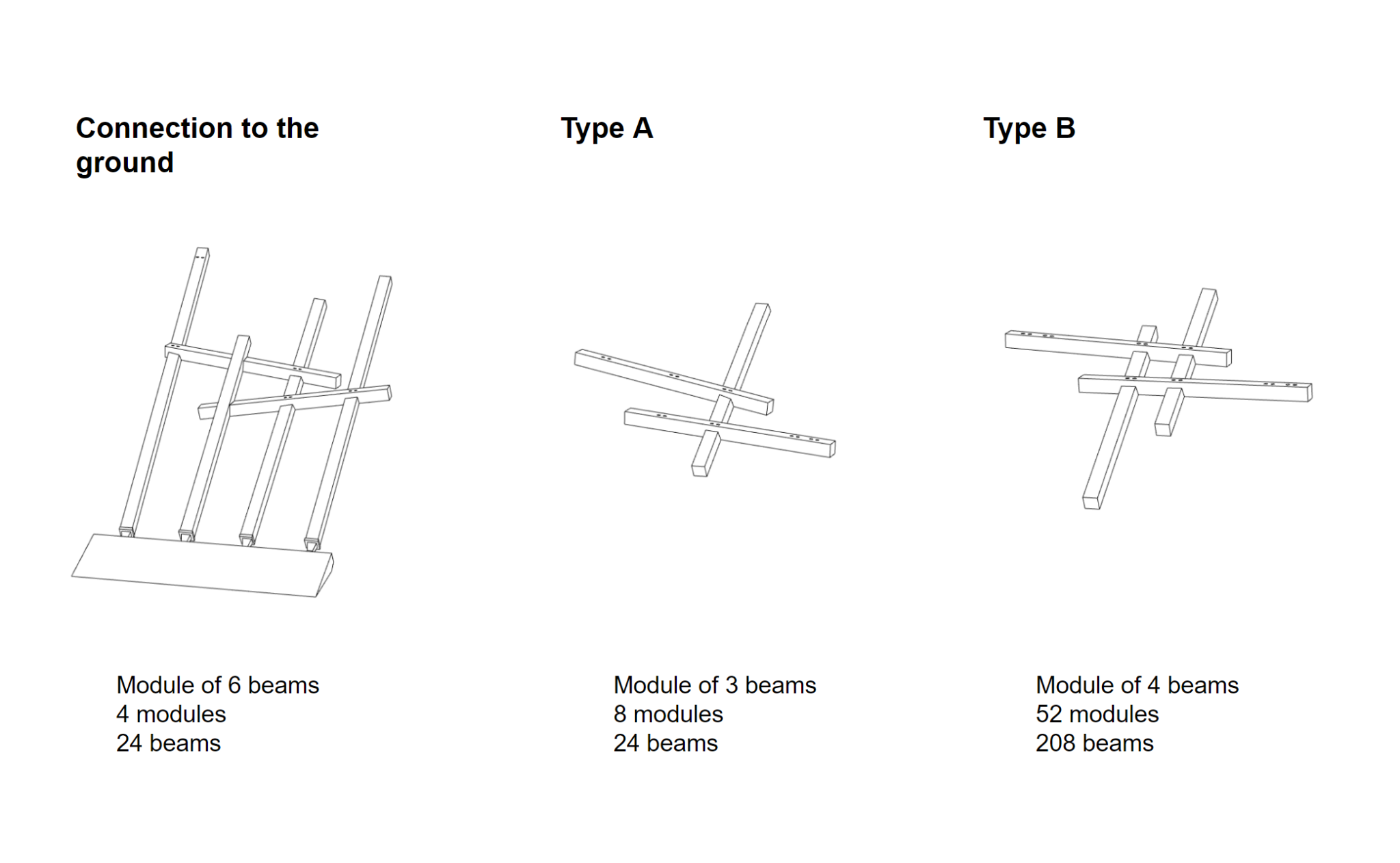 Connection to the ground

Module of 6 beams
4 modules
24 beams

Type A

Module of 3 beams
8 modules
24 beams

Type B

Module of 4 beams
52 modules
208 beams