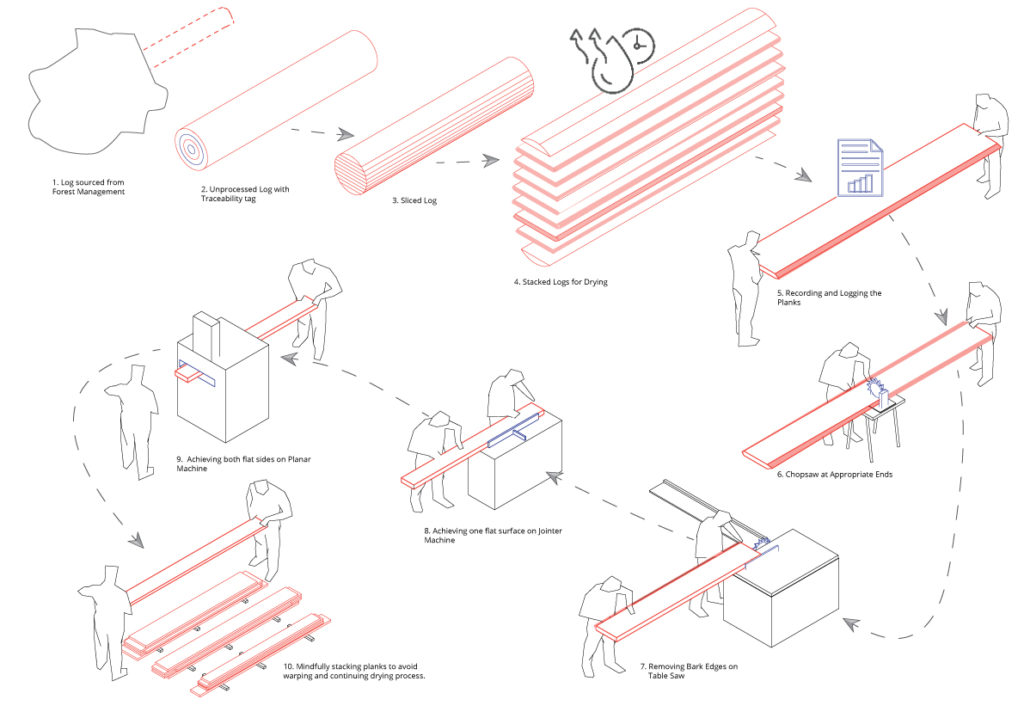 1. Log sourced from Forest Management

2. Unprocessed Log with Traceability tag

3. Sliced Log

4. Stacked Logs for Drying

5. Recording and Logging the Planks

6. Chopsaw at Appropriate Ends

7. Removing Bark Edges on Table Saw

8. Achieving one flat surface on Jointer Machine

9. Achieving both flat sides on Planar Machine

10. Mindfully stacking planks to avoid warping and continuing drying process.