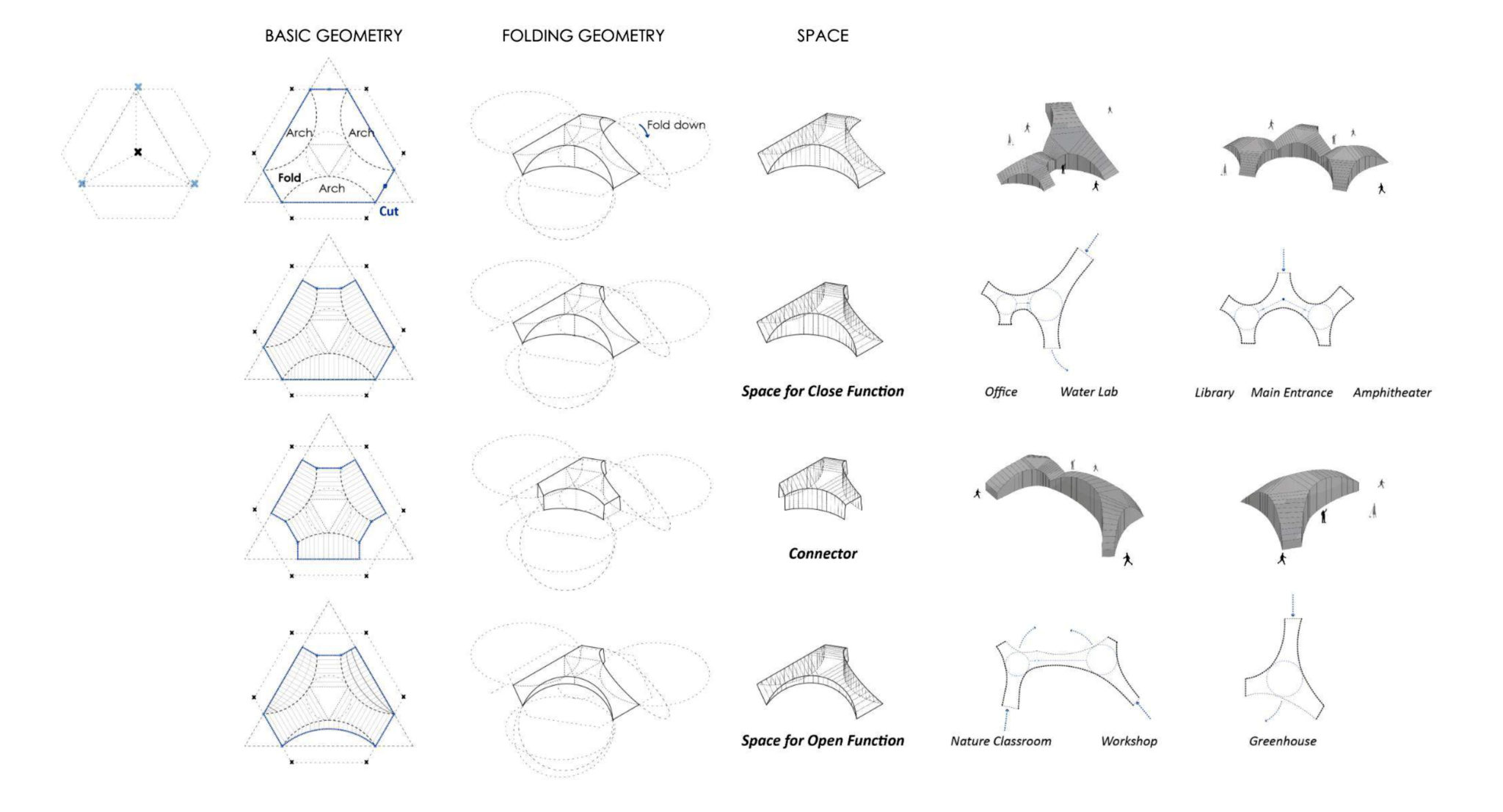 BASIC GEOMETRY

FOLDING GEOMETRY

SPACE

Arch

Arch

Fold

Arch

Cut

Fold down

Space for Close Function

Office

Water Lab

Library

Main Entrance

Amphitheater

Connector

Space for Open Function

Nature Classroom

Workshop

Greenhouse