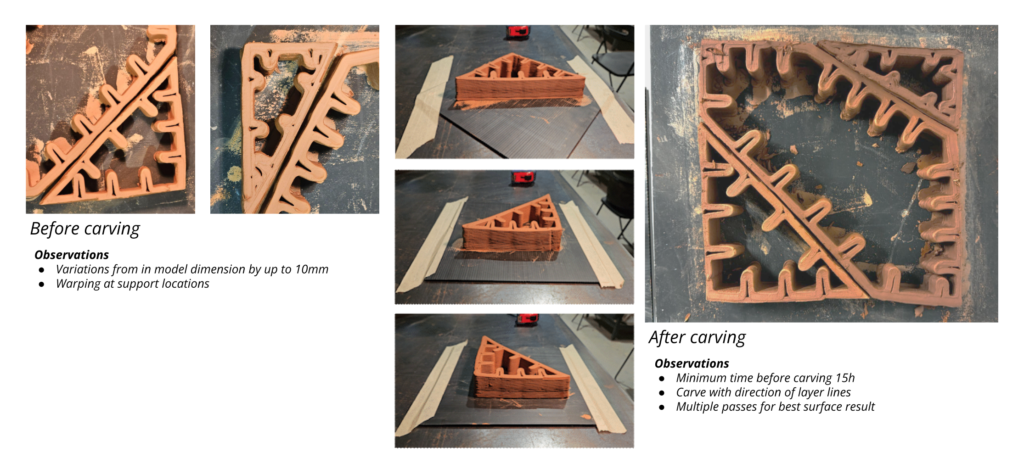 Before carving

**Observations**
- Variations from in model dimension by up to 10mm
- Warping at support locations

After carving

**Observations**
- Minimum time before carving 15h
- Carve with direction of layer lines
- Multiple passes for best surface result