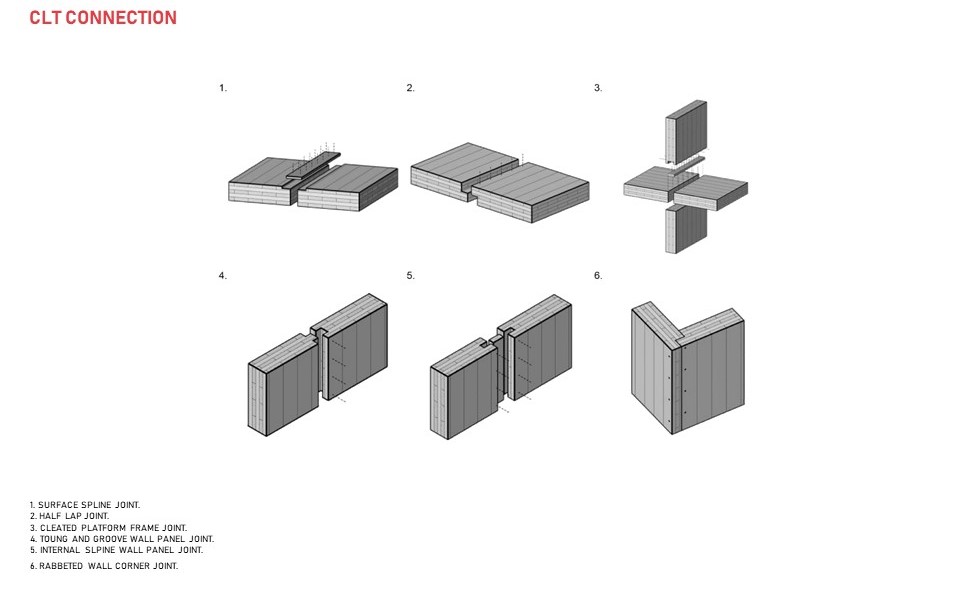 CLT CONNECTION

1.

2.

3.

4.

5.

6.

1. SURFACE SPLINE JOINT.
2. HALF LAP JOINT.
3. CLEATED PLATFORM FRAME JOINT.
4. TOUNG AND GROOVE WALL PANEL JOINT.
5. INTERNAL SLPINE WALL PANEL JOINT.
6. RABBETED WALL CORNER JOINT.