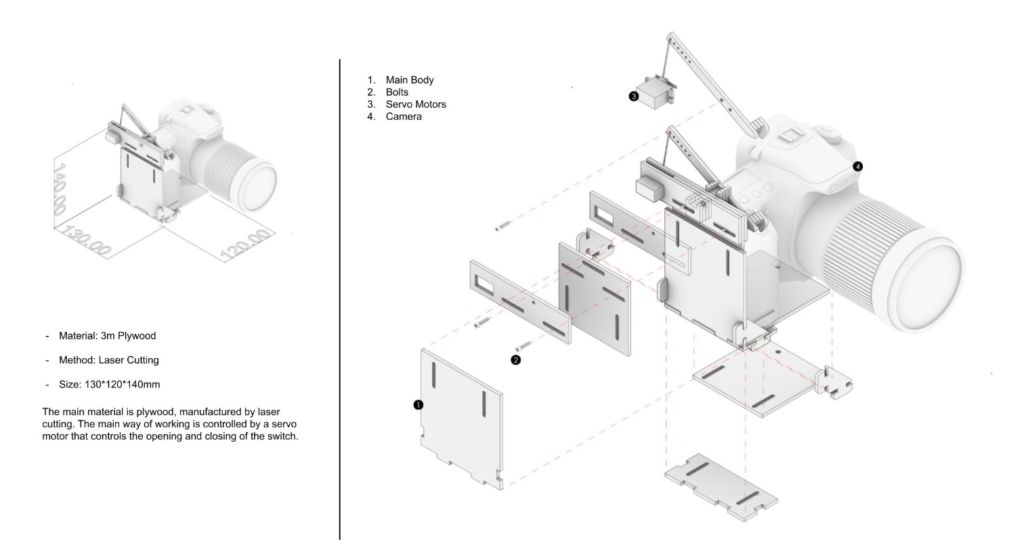 140.00

130.00

120.00

- Material: 3m Plywood

- Method: Laser Cutting

- Size: 130*120*140mm

The main material is plywood, manufactured by laser cutting. The main way of working is controlled by a servo motor that controls the opening and closing of the switch.

1. Main Body
2. Bolts
3. Servo Motors
4. Camera

3

4

2

1