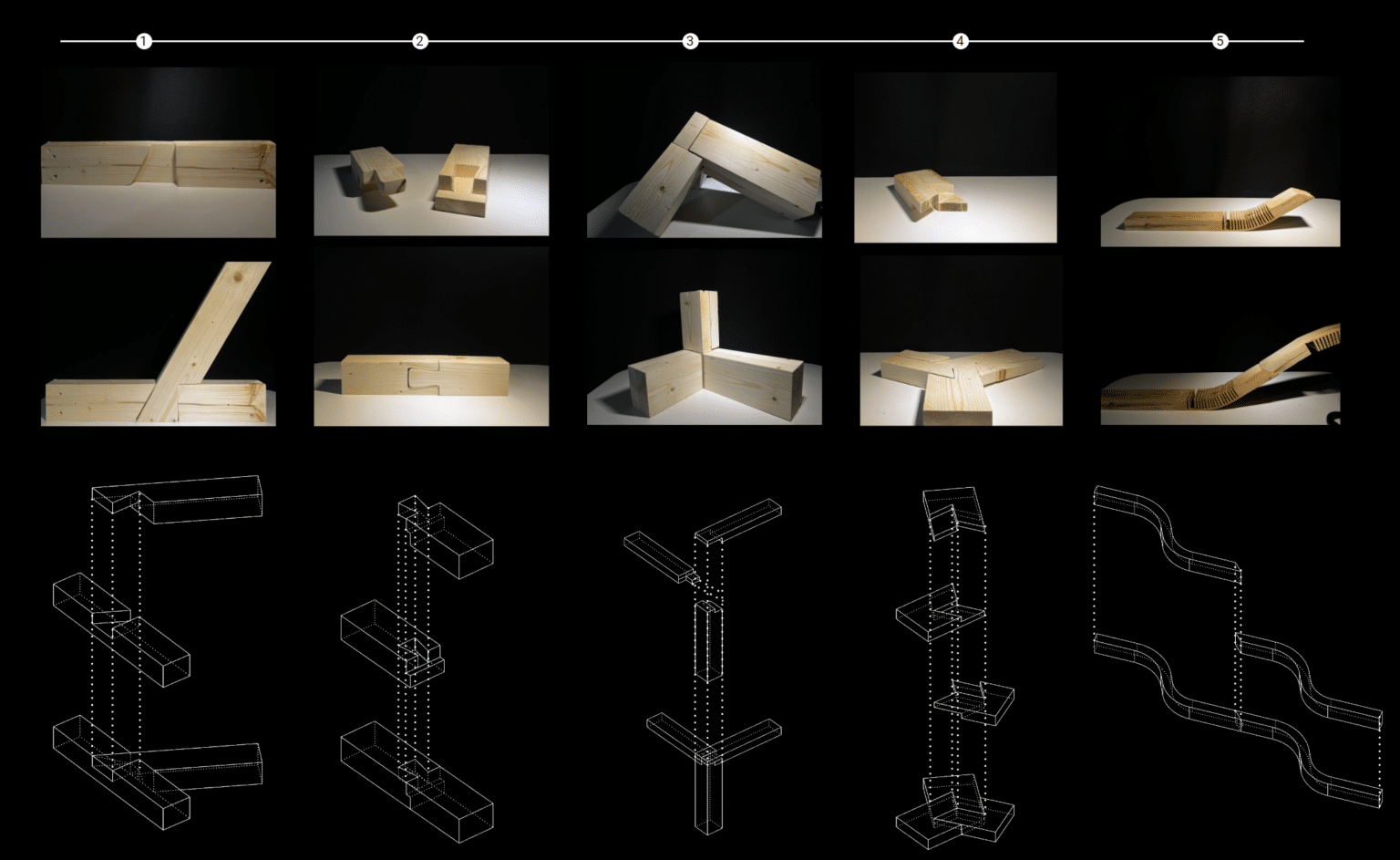 1 2 3 4 5