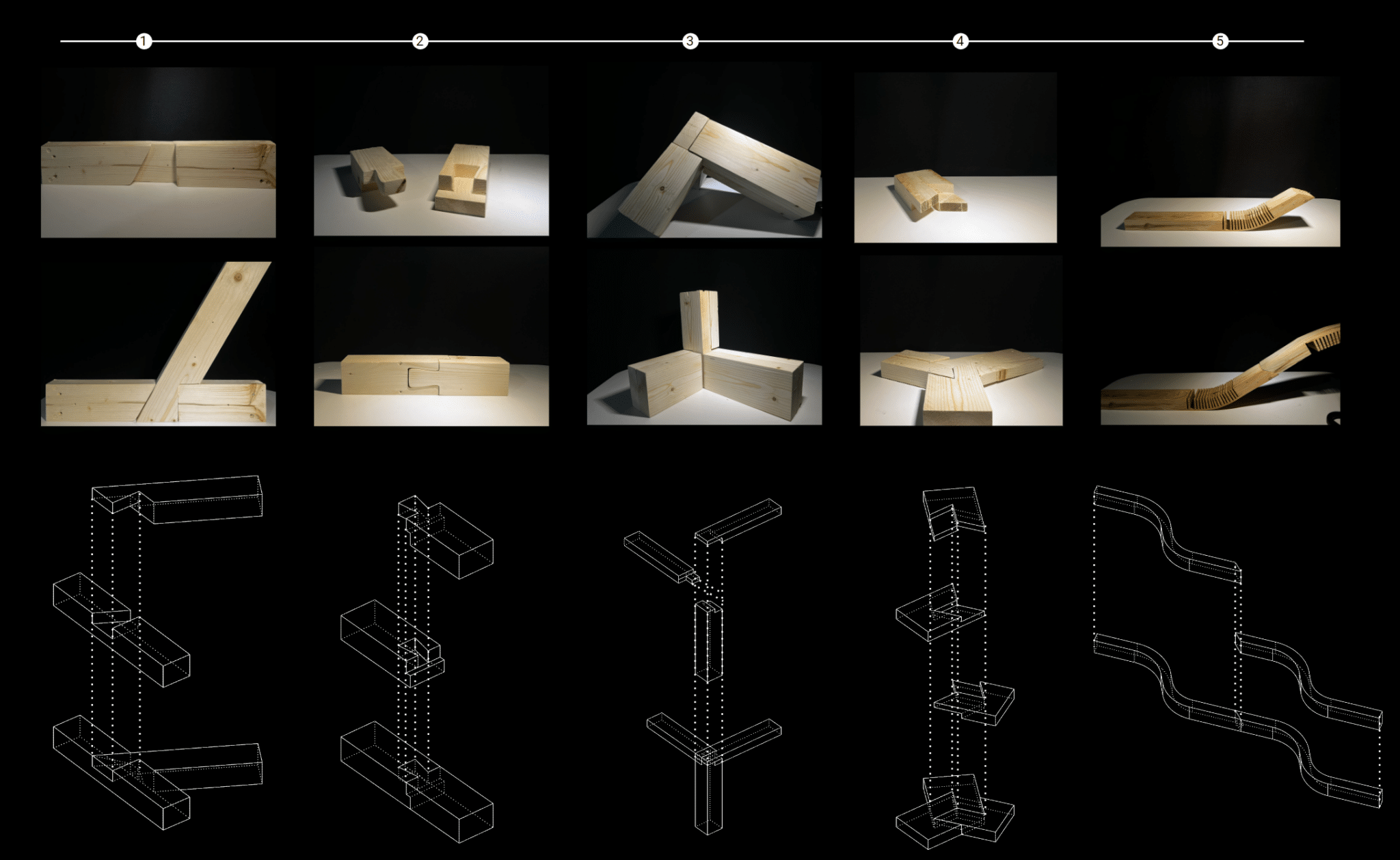 1
2
3
4
5