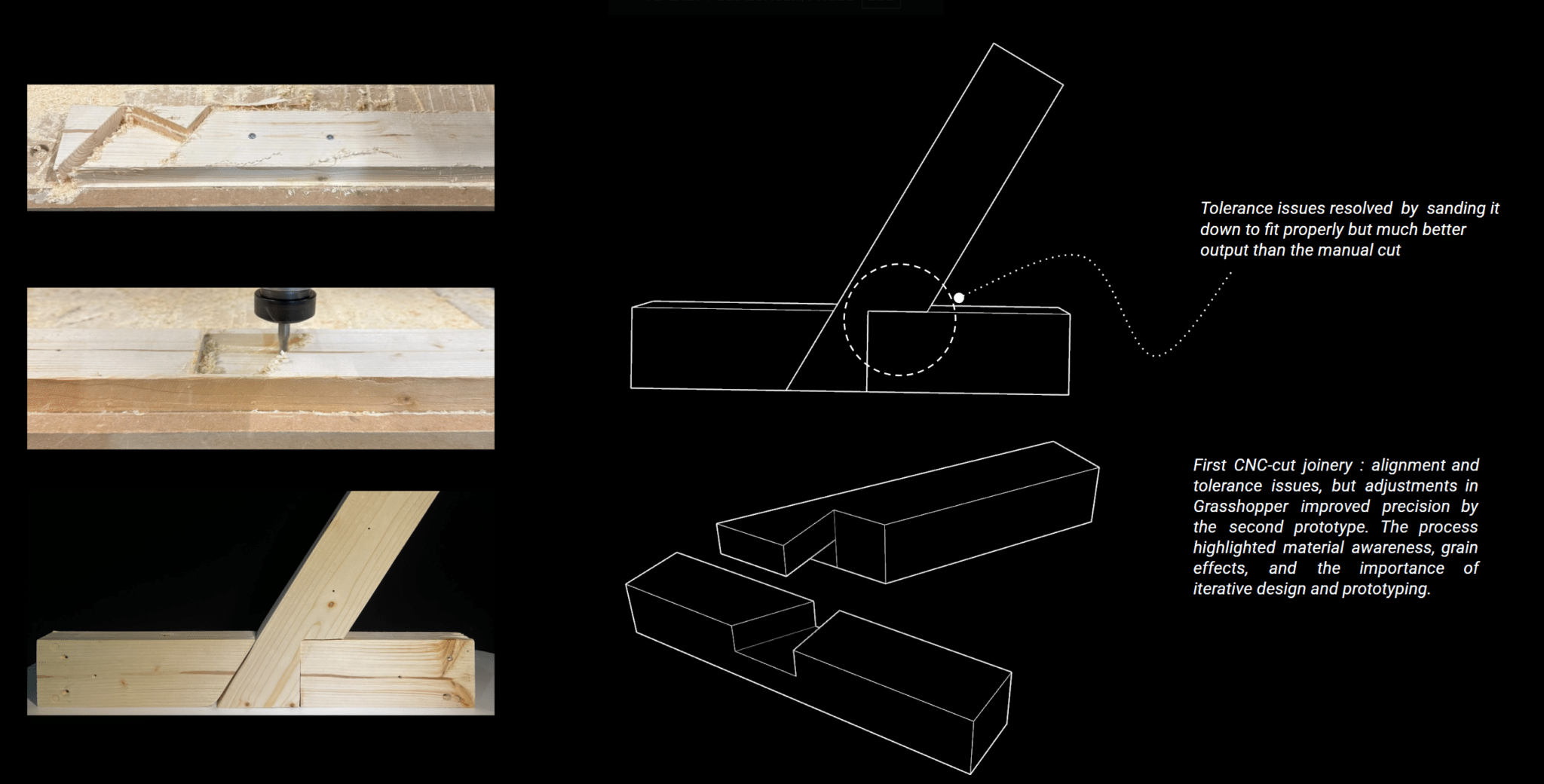 Tolerance issues resolved by sanding it down to fit properly but much better output than the manual cut

First CNC-cut joinery : alignment and tolerance issues, but adjustments in Grasshopper improved precision by the second prototype. The process highlighted material awareness, grain effects, and the importance of iterative design and prototyping.