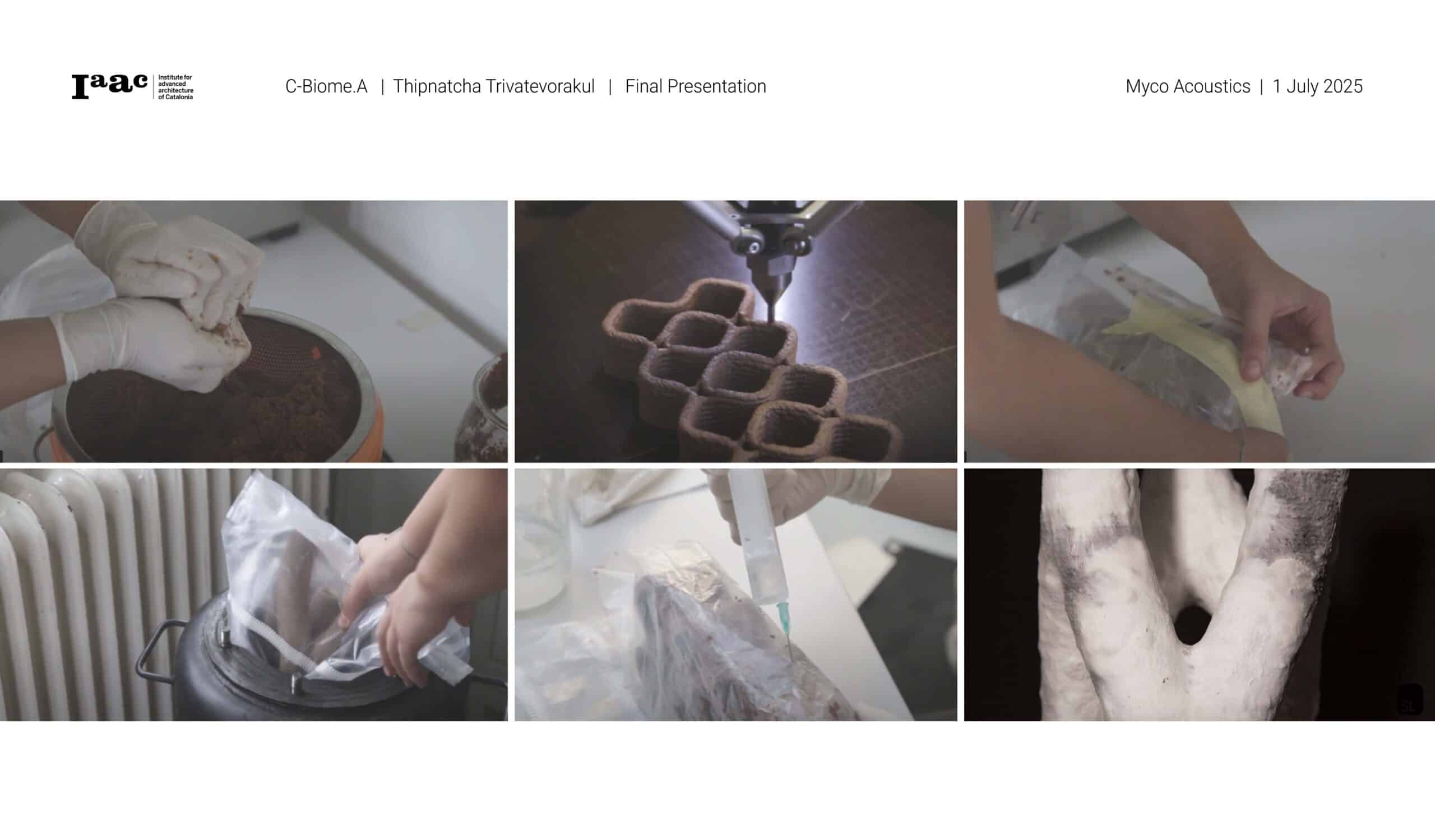 Iaac Institute for advanced architecture of Catalonia

C-Biome.A | Thipnatcha Trivatevorakul | Final Presentation

Myco Acoustics | 1 July 2025