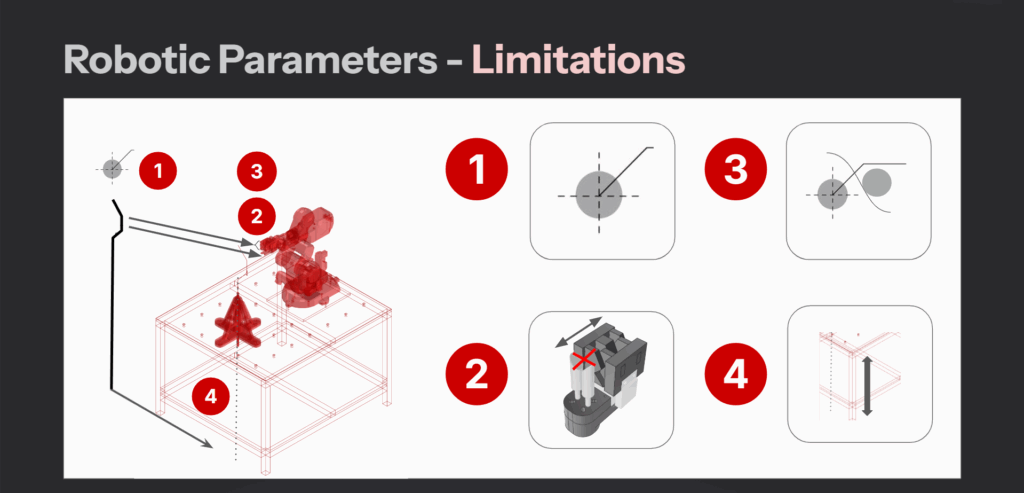 Robotic Parameters - Limitations

1

3

2

4

1

3

2

4