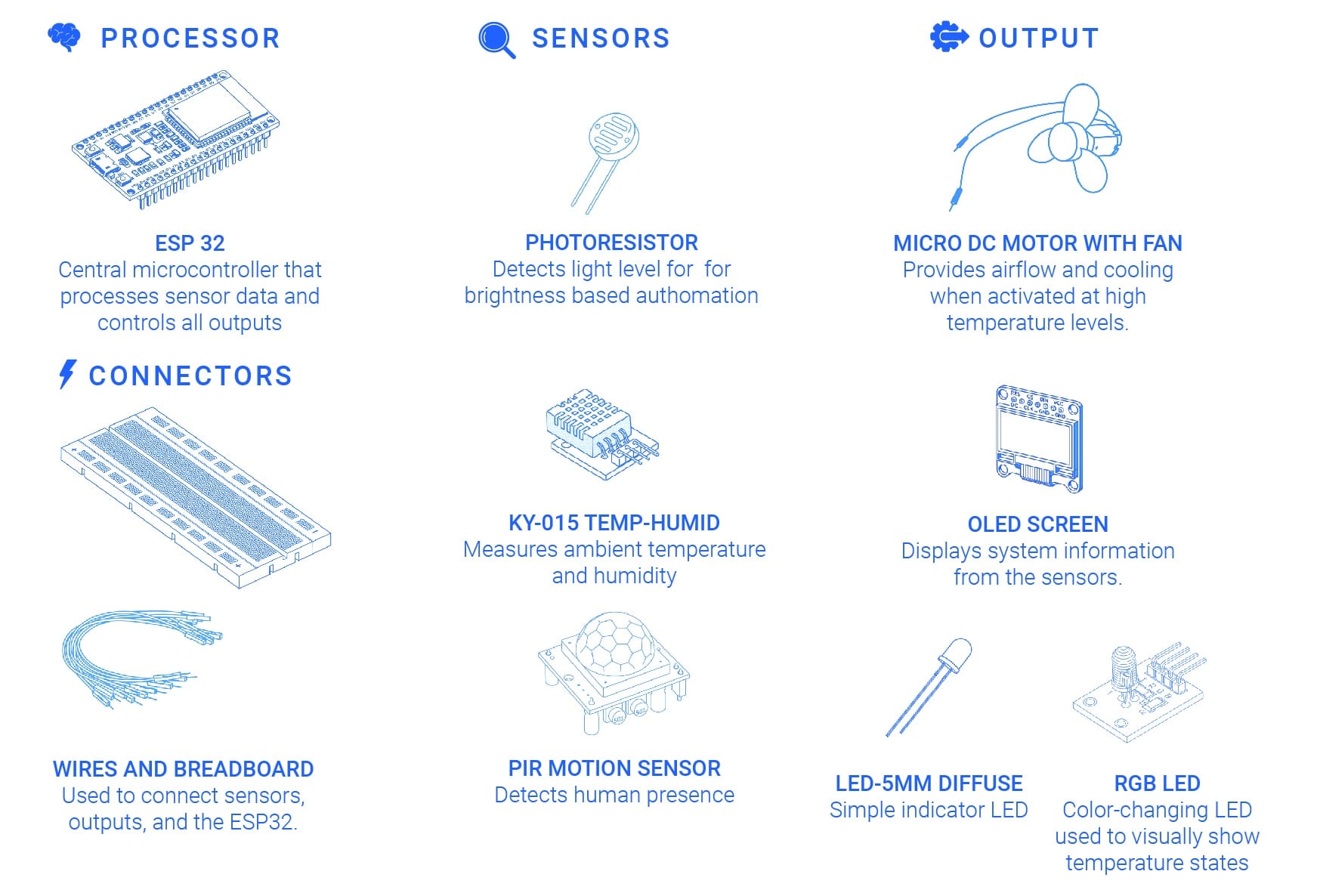 PROCESSOR

ESP 32
Central microcontroller that processes sensor data and controls all outputs

CONNECTORS

WIRES AND BREADBOARD
Used to connect sensors, outputs, and the ESP32.

SENSORS

PHOTORESISTOR
Detects light level for  for brightness based authomation

KY-015 TEMP-HUMID
Measures ambient temperature and humidity

PIR MOTION SENSOR
Detects human presence

OUTPUT

MICRO DC MOTOR WITH FAN
Provides airflow and cooling when activated at high temperature levels.

OLED SCREEN
Displays system information from the sensors.

LED-5MM DIFFUSE
Simple indicator LED

RGB LED
Color-changing LED used to visually show temperature states