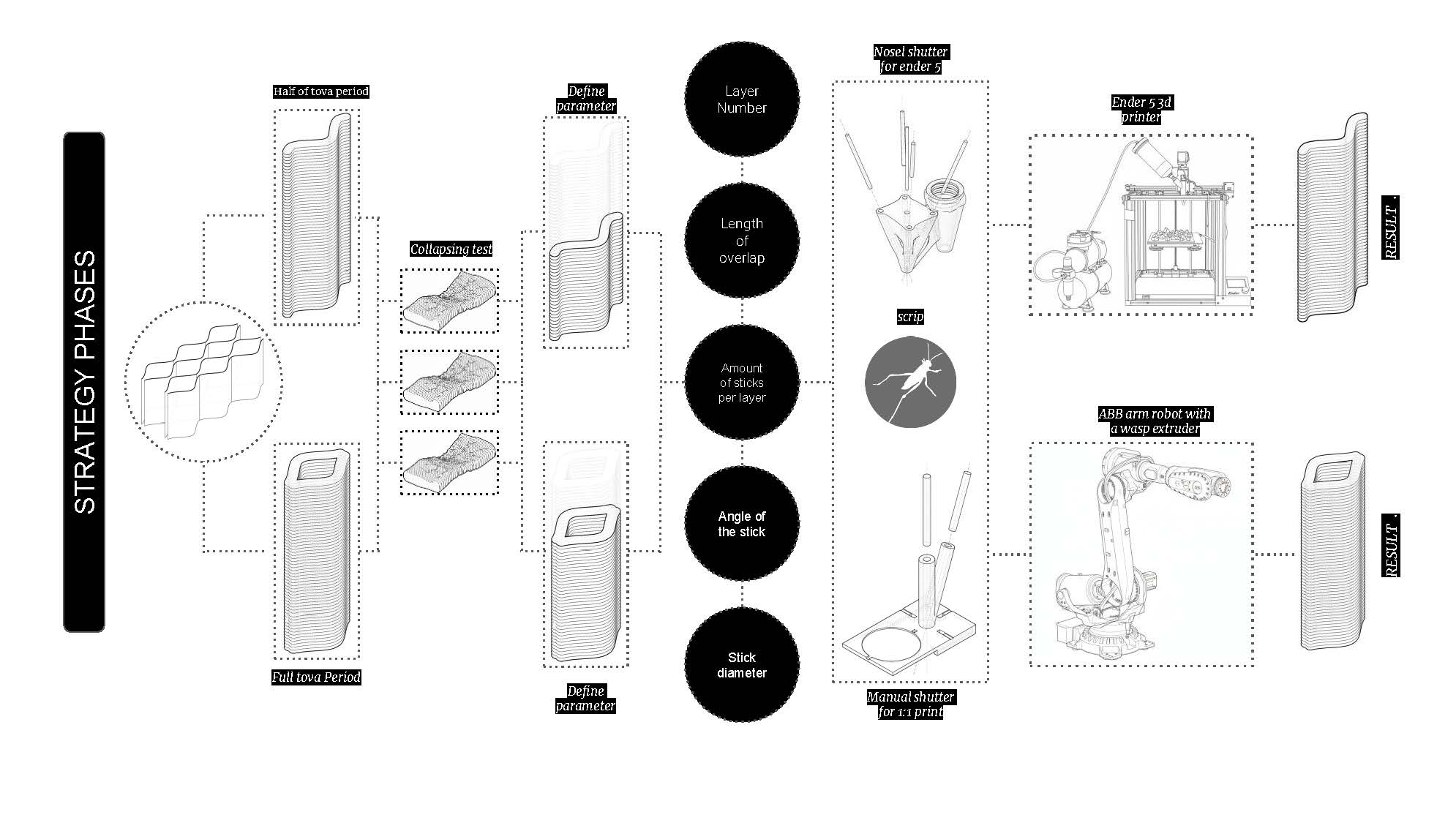 STRATEGY PHASES

Half of tova period

Full tova Period

Collapsing test

Define parameter

Define parameter

Layer Number

Length of overlap

Amount of sticks per layer

Angle of the stick

Stick diameter

Nosel shutter for ender 5

scrip

Manual shutter for 1:1 print

Ender 5 3d printer

Ender

ABB arm robot with a wasp extruder

RESULT .

RESULT .