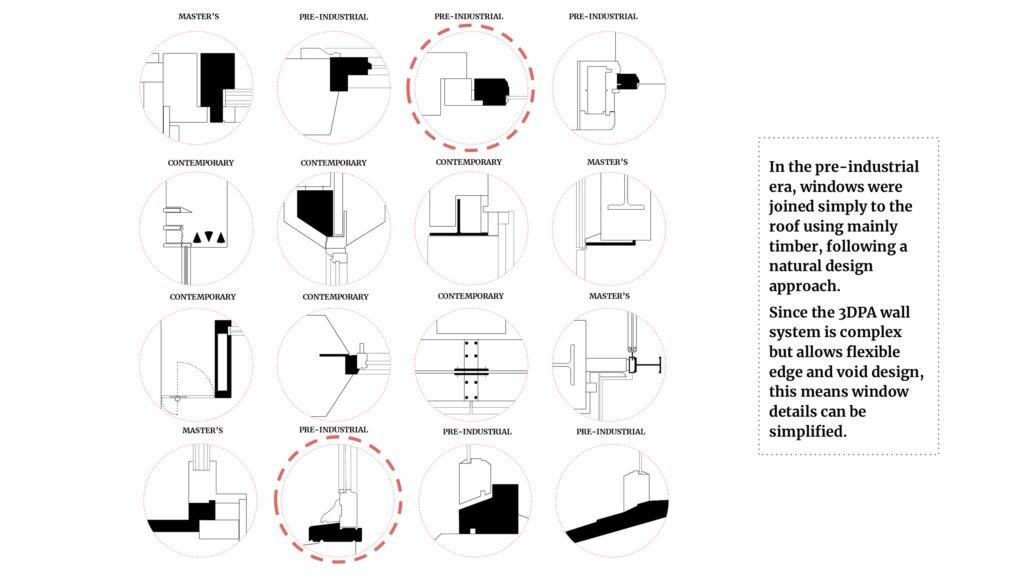 MASTER'S

PRE-INDUSTRIAL

PRE-INDUSTRIAL

PRE-INDUSTRIAL

CONTEMPORARY

CONTEMPORARY

CONTEMPORARY

MASTER'S

CONTEMPORARY

CONTEMPORARY

CONTEMPORARY

MASTER'S

MASTER'S

PRE-INDUSTRIAL

PRE-INDUSTRIAL

PRE-INDUSTRIAL

In the pre-industrial era, windows were joined simply to the roof using mainly timber, following a natural design approach.

Since the 3DPA wall system is complex but allows flexible edge and void design, this means window details can be simplified.