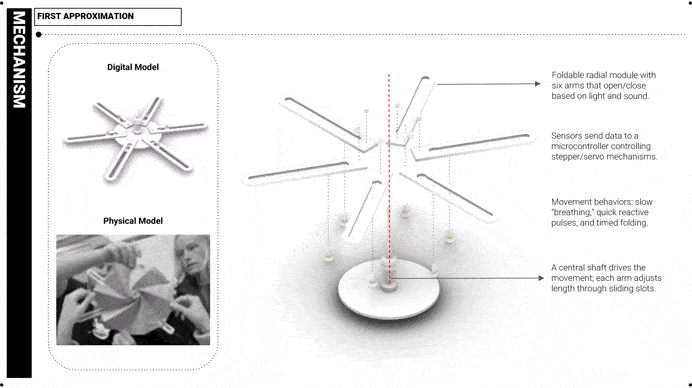 MECHANISM

FIRST APPROXIMATION

Digital Model

Physical Model

Foldable radial module with six arms that open/close based on light and sound.

Sensors send data to a microcontroller controlling stepper/servo mechanisms.

Movement behaviors: slow "breathing," quick reactive pulses, and timed folding.

A central shaft drives the movement; each arm adjusts length through sliding slots.