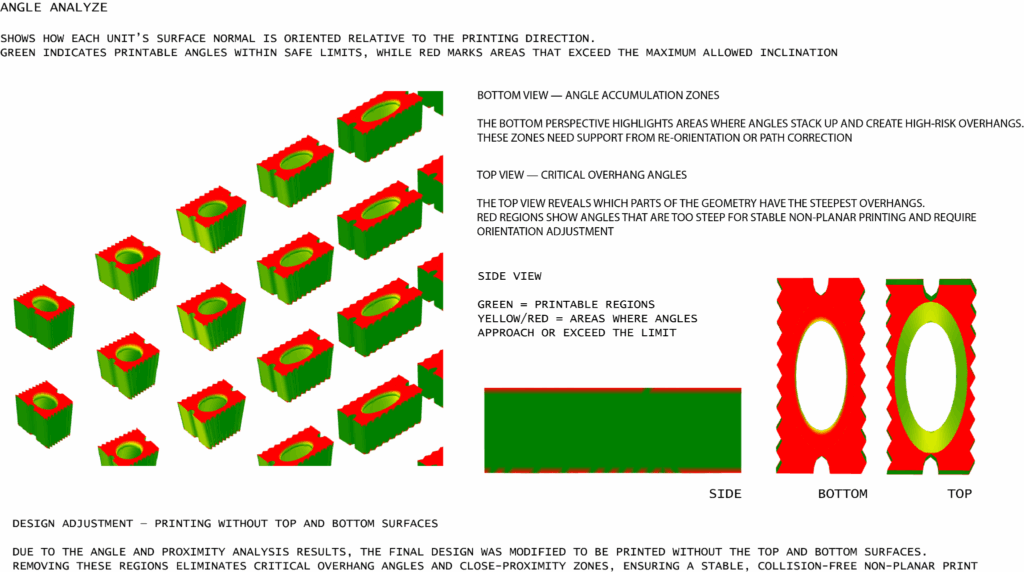 ANGLE ANALYZE

SHOWS HOW EACH UNIT'S SURFACE NORMAL IS ORIENTED RELATIVE TO THE PRINTING DIRECTION.
GREEN INDICATES PRINTABLE ANGLES WITHIN SAFE LIMITS, WHILE RED MARKS AREAS THAT EXCEED THE MAXIMUM ALLOWED INCLINATION

BOTTOM VIEW — ANGLE ACCUMULATION ZONES

THE BOTTOM PERSPECTIVE HIGHLIGHTS AREAS WHERE ANGLES STACK UP AND CREATE HIGH-RISK OVERHANGS. THESE ZONES NEED SUPPORT FROM RE-ORIENTATION OR PATH CORRECTION

TOP VIEW — CRITICAL OVERHANG ANGLES

THE TOP VIEW REVEALS WHICH PARTS OF THE GEOMETRY HAVE THE STEEPEST OVERHANGS.
RED REGIONS SHOW ANGLES THAT ARE TOO STEEP FOR STABLE NON-PLANAR PRINTING AND REQUIRE ORIENTATION ADJUSTMENT

SIDE VIEW

GREEN = PRINTABLE REGIONS
YELLOW/RED = AREAS WHERE ANGLES APPROACH OR EXCEED THE LIMIT

SIDE

BOTTOM

TOP

DESIGN ADJUSTMENT – PRINTING WITHOUT TOP AND BOTTOM SURFACES

DUE TO THE ANGLE AND PROXIMITY ANALYSIS RESULTS, THE FINAL DESIGN WAS MODIFIED TO BE PRINTED WITHOUT THE TOP AND BOTTOM SURFACES.
REMOVING THESE REGIONS ELIMINATES CRITICAL OVERHANG ANGLES AND CLOSE-PROXIMITY ZONES, ENSURING A STABLE, COLLISION-FREE NON-PLANAR PRINT