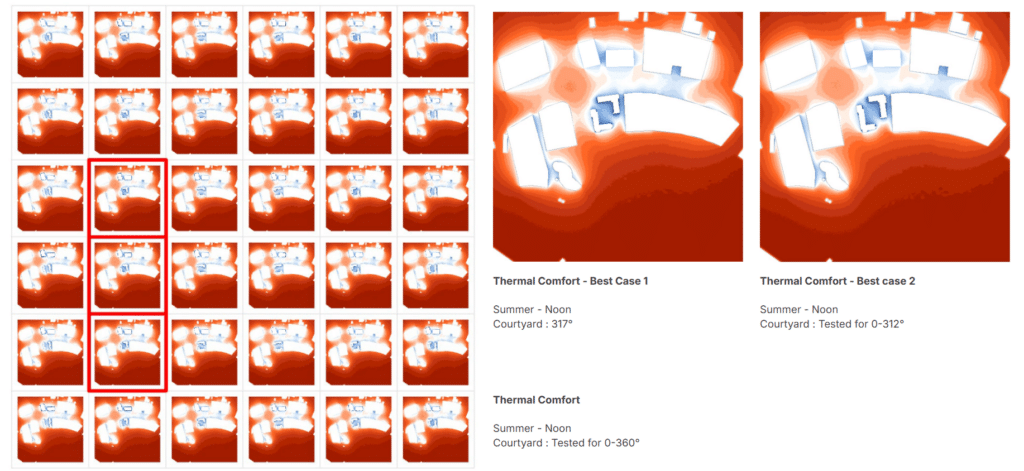 Thermal Comfort - Best Case 1

Summer - Noon
Courtyard : 317°

Thermal Comfort - Best case 2

Summer - Noon
Courtyard : Tested for 0-312°

Thermal Comfort

Summer - Noon
Courtyard : Tested for 0-360°