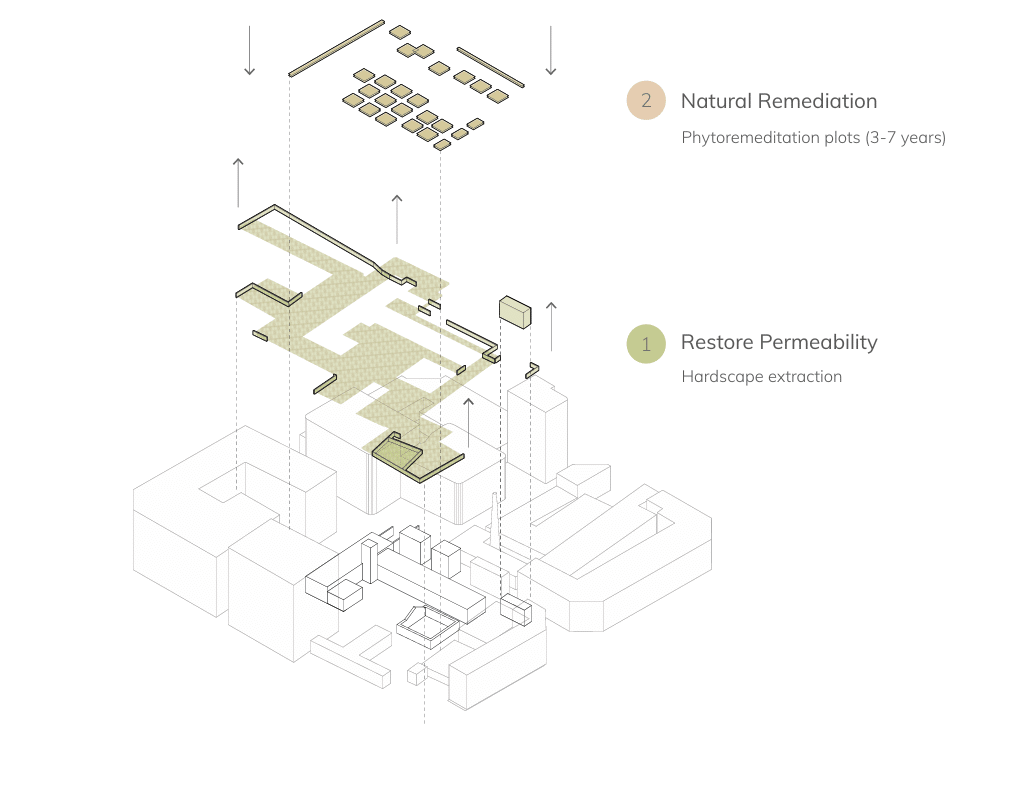 2 Natural Remediation

Phytoremeditation plots (3-7 years)

1 Restore Permeability

Hardscape extraction