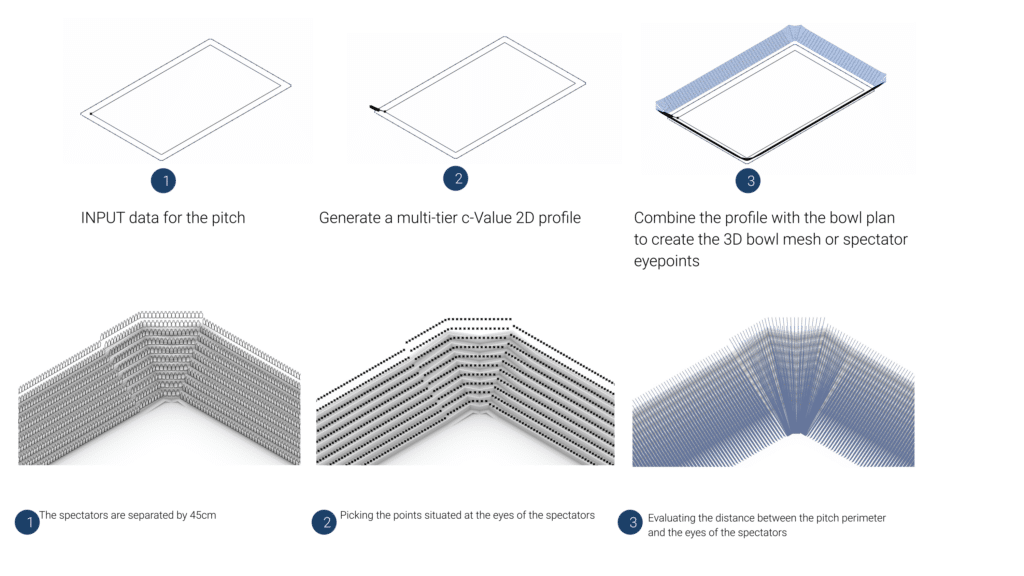 1

INPUT data for the pitch

2

Generate a multi-tier c-Value 2D profile

3

Combine the profile with the bowl plan to create the 3D bowl mesh or spectator eyepoints

1 The spectators are separated by 45cm

2 Picking the points situated at the eyes of the spectators

3 Evaluating the distance between the pitch perimeter and the eyes of the spectators