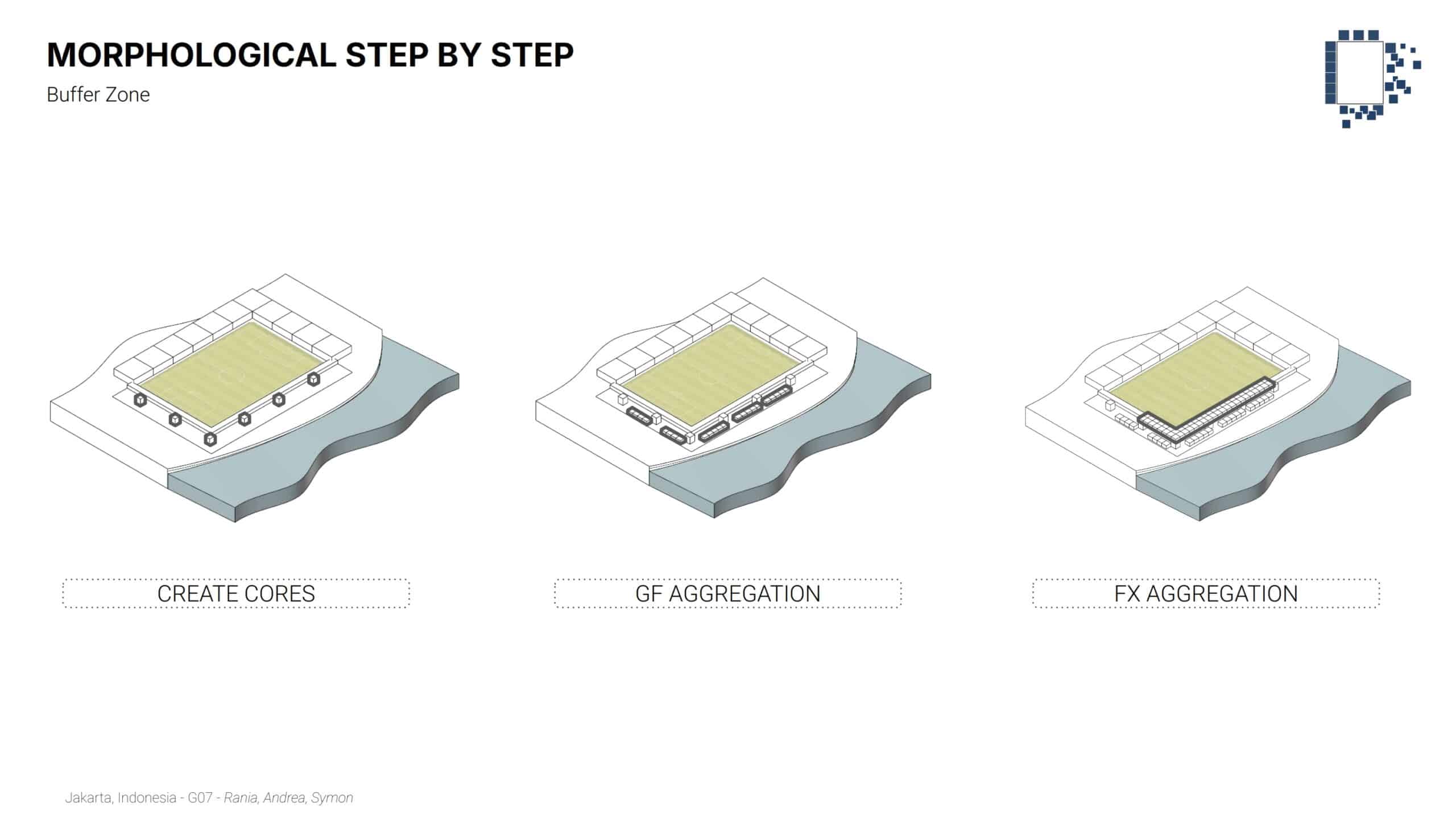 MORPHOLOGICAL STEP BY STEP
Buffer Zone

CREATE CORES

GF AGGREGATION

FX AGGREGATION

Jakarta, Indonesia - G07 - Rania, Andrea, Symon