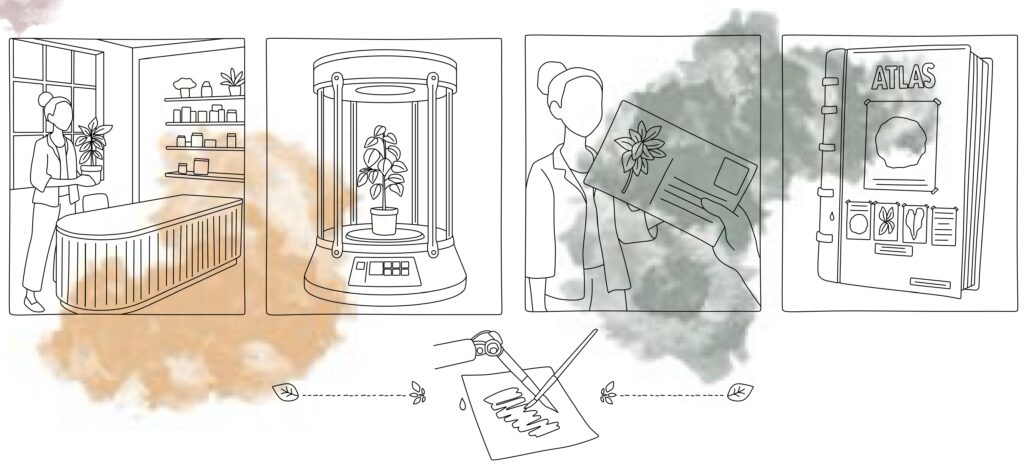 ATLAS