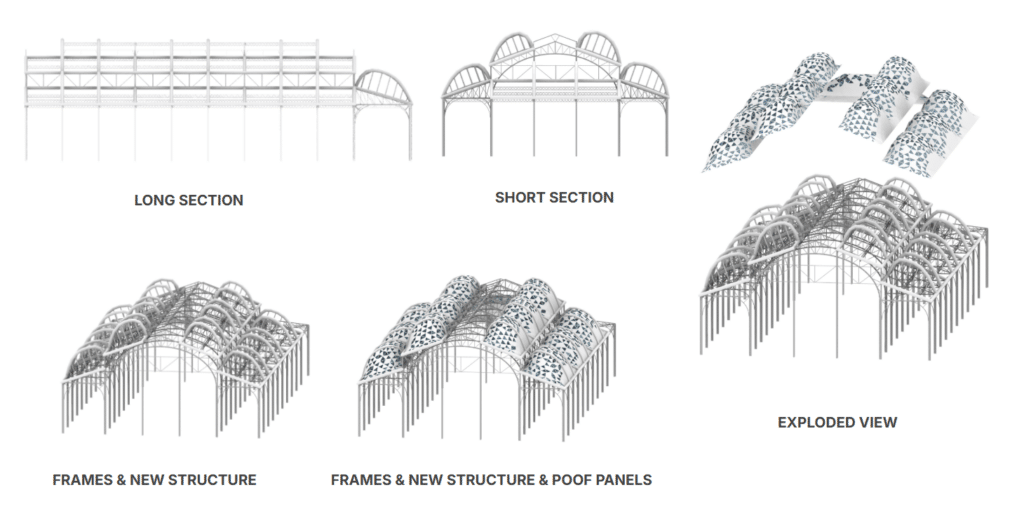 LONG SECTION

SHORT SECTION

EXPLODED VIEW

FRAMES & NEW STRUCTURE

FRAMES & NEW STRUCTURE & POOF PANELS