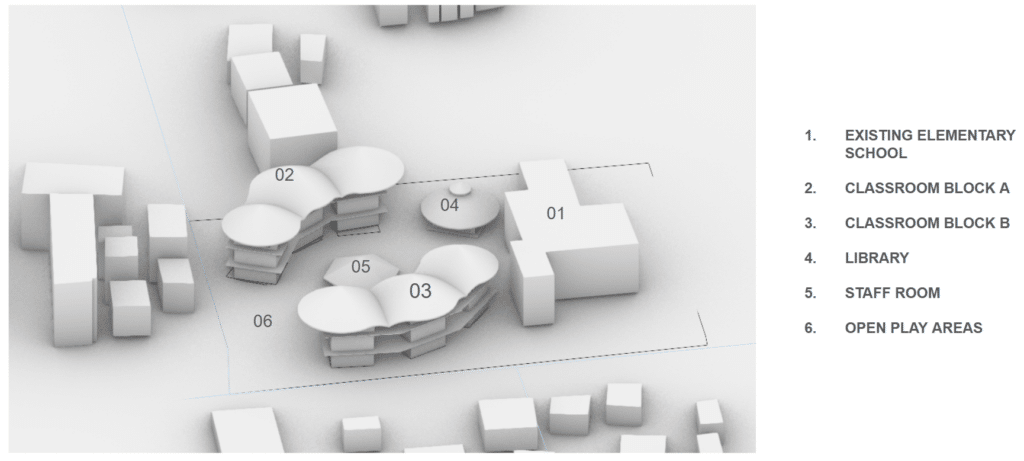 02

04

01

05

03

06

1. EXISTING ELEMENTARY SCHOOL

2. CLASSROOM BLOCK A

3. CLASSROOM BLOCK B

4. LIBRARY

5. STAFF ROOM

6. OPEN PLAY AREAS