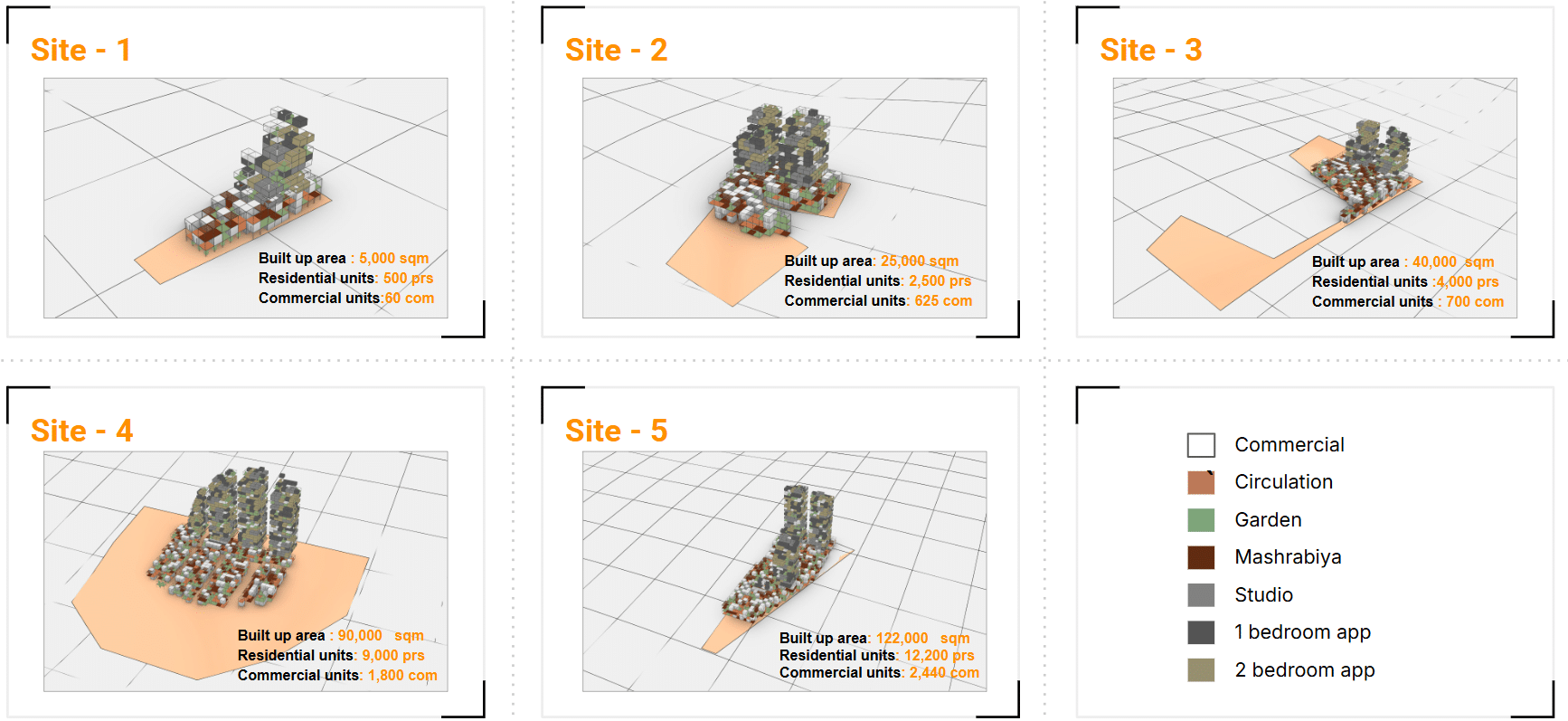 Site - 1

Built up area : 5,000 sqm
Residential units: 500 prs
Commercial units:60 com

Site - 2

Built up area: 25,000 sqm
Residential units: 2,500 prs
Commercial units: 625 com

Site - 3

Built up area : 40,000 sqm
Residential units :4,000 prs
Commercial units : 700 com

Site - 4

Built up area : 90,000 sqm
Residential units: 9,000 prs
Commercial units: 1,800 com

Site - 5

Built up area: 122,000 sqm
Residential units: 12,200 prs
Commercial units: 2,440 com

Commercial
Circulation
Garden
Mashrabiya
Studio
1 bedroom app
2 bedroom app