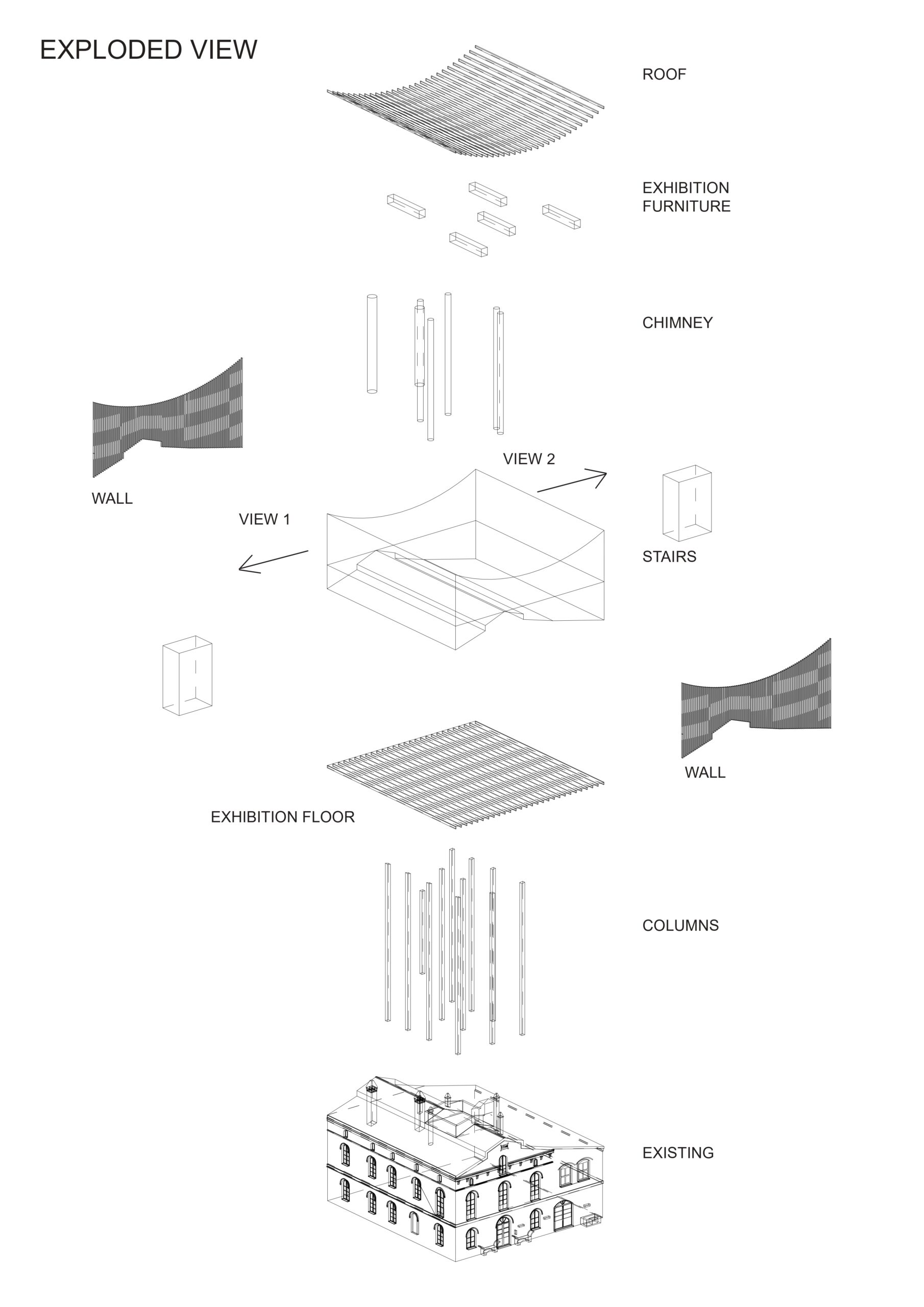 EXPLODED VIEW

ROOF

EXHIBITION FURNITURE

CHIMNEY

WALL

VIEW 2

VIEW 1

STAIRS

WALL

EXHIBITION FLOOR

COLUMNS

EXISTING