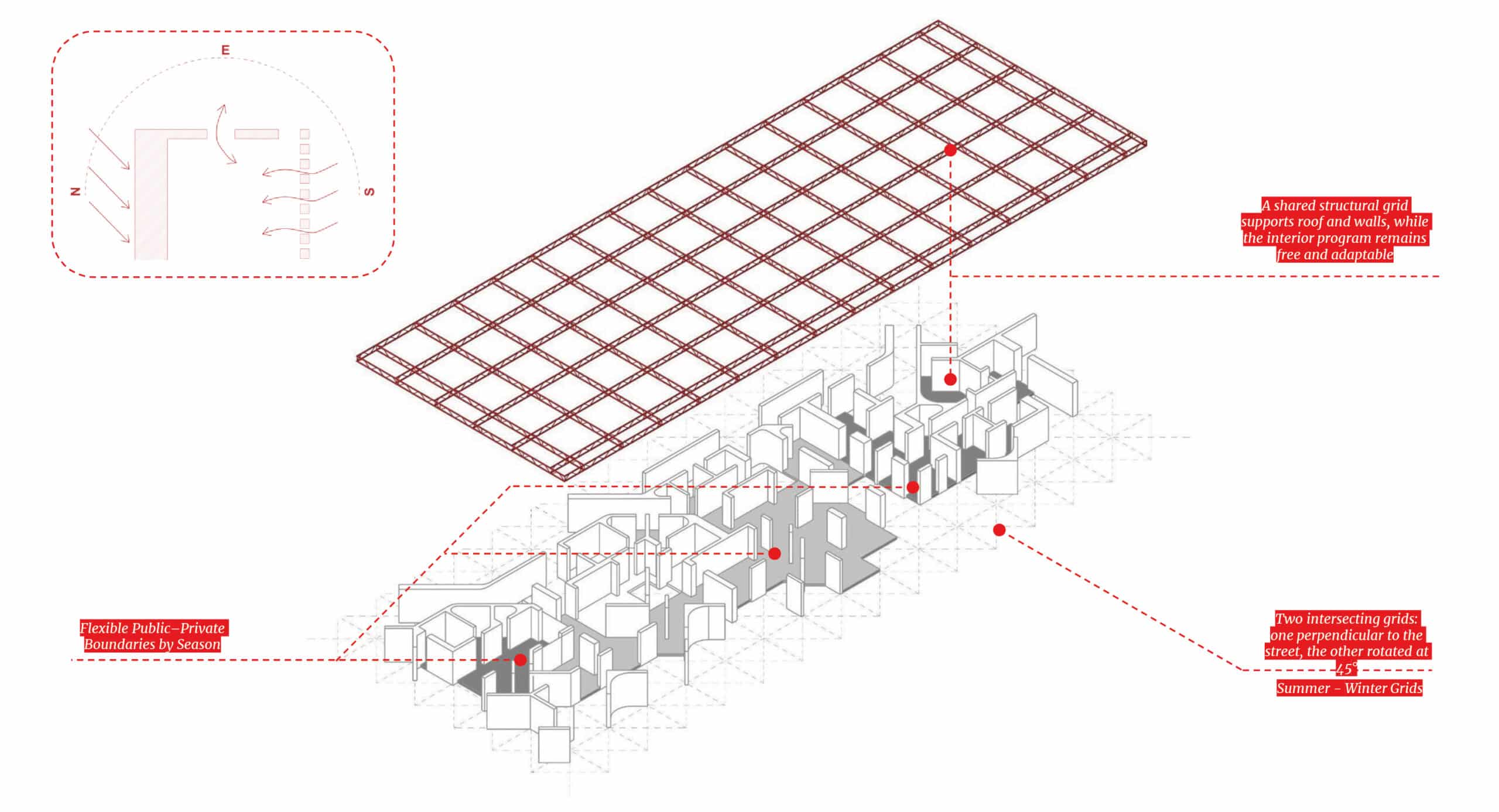 E

N

S

A shared structural grid supports roof and walls, while the interior program remains free and adaptable

Flexible Public–Private Boundaries by Season

Two intersecting grids: one perpendicular to the street, the other rotated at 45°

Summer – Winter Grids