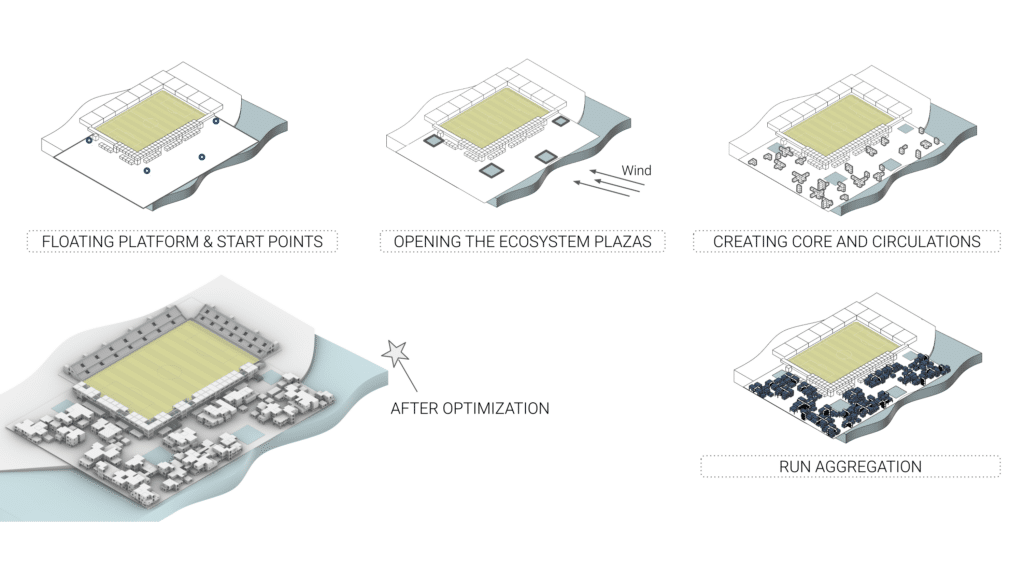 Wind

FLOATING PLATFORM & START POINTS

OPENING THE ECOSYSTEM PLAZAS

CREATING CORE AND CIRCULATIONS

AFTER OPTIMIZATION

RUN AGGREGATION