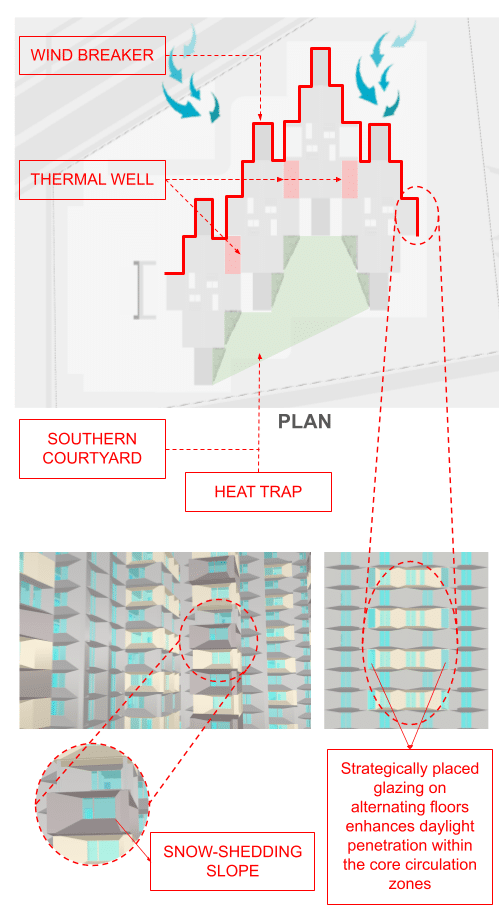 WIND BREAKER

THERMAL WELL

PLAN

SOUTHERN COURTYARD

HEAT TRAP

SNOW-SHEDDING SLOPE

Strategically placed glazing on alternating floors enhances daylight penetration within the core circulation zones