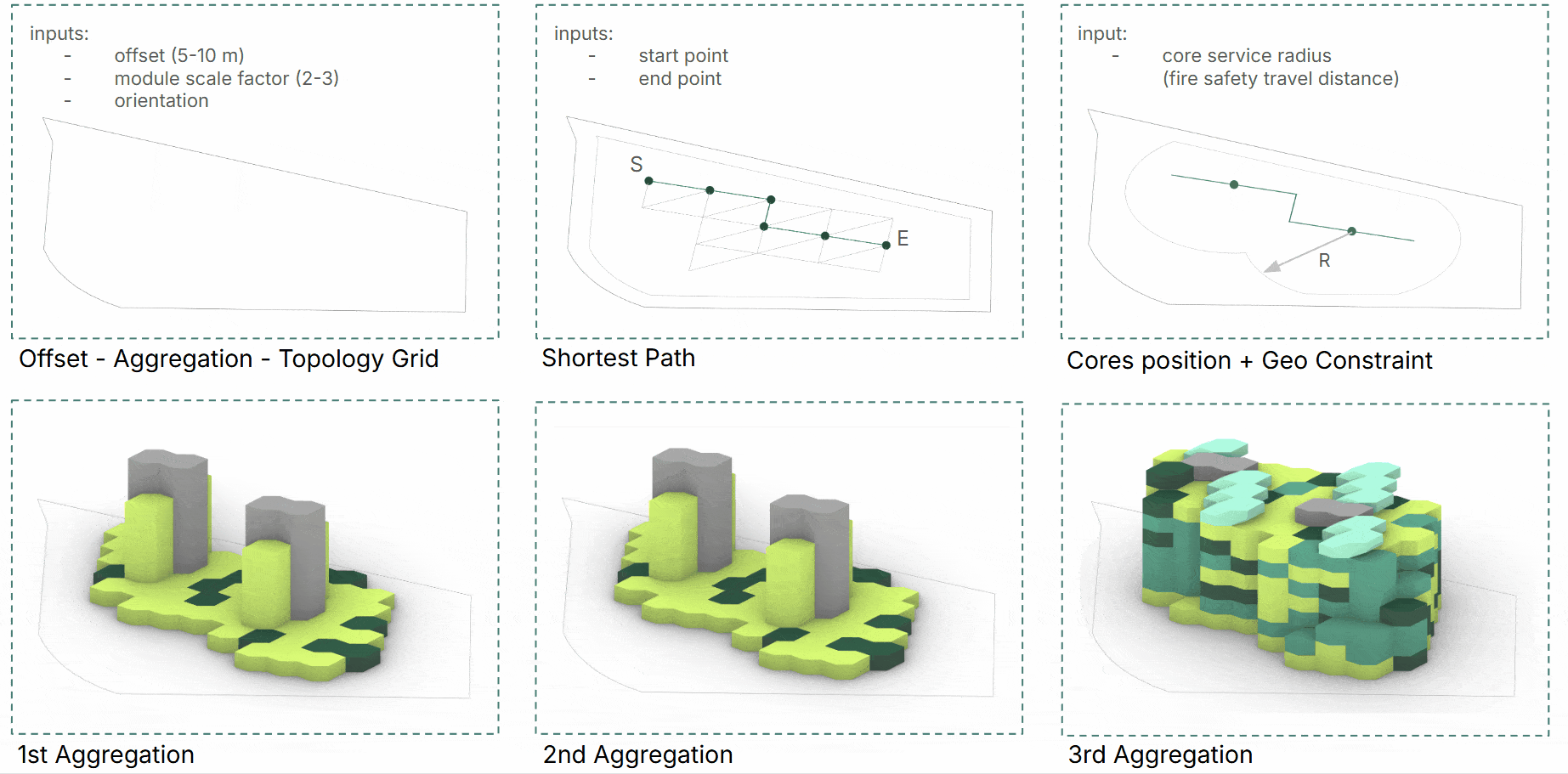 inputs:
- offset (5-10 m)
- module scale factor (2-3)
- orientation

Offset - Aggregation - Topology Grid

inputs:
- start point
- end point

S

E

Shortest Path

input:
- core service radius (fire safety travel distance)

R

Cores position + Geo Constraint

1st Aggregation

2nd Aggregation

3rd Aggregation