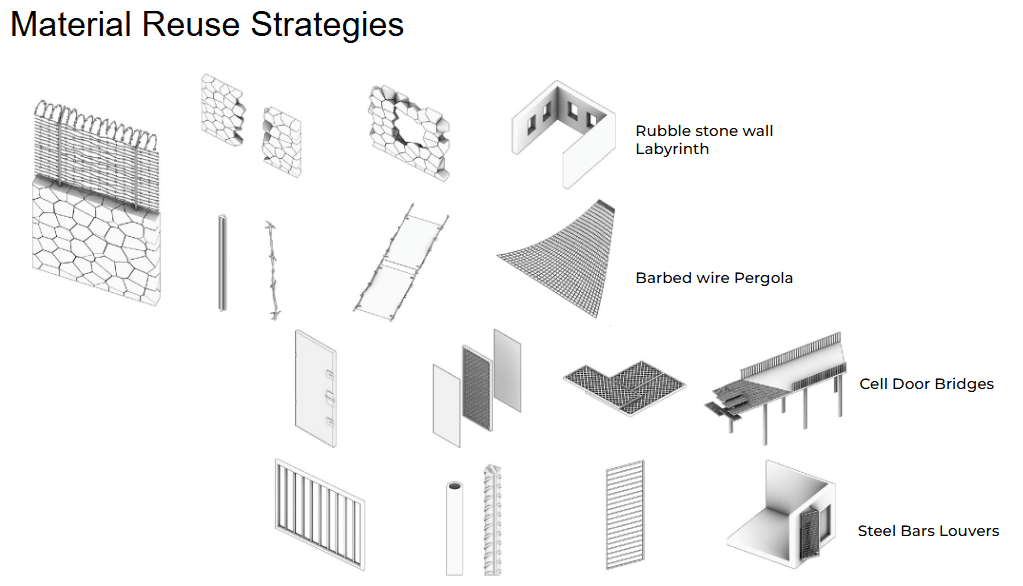 Material Reuse Strategies

Rubble stone wall Labyrinth

Barbed wire Pergola

Cell Door Bridges

Steel Bars Louvers