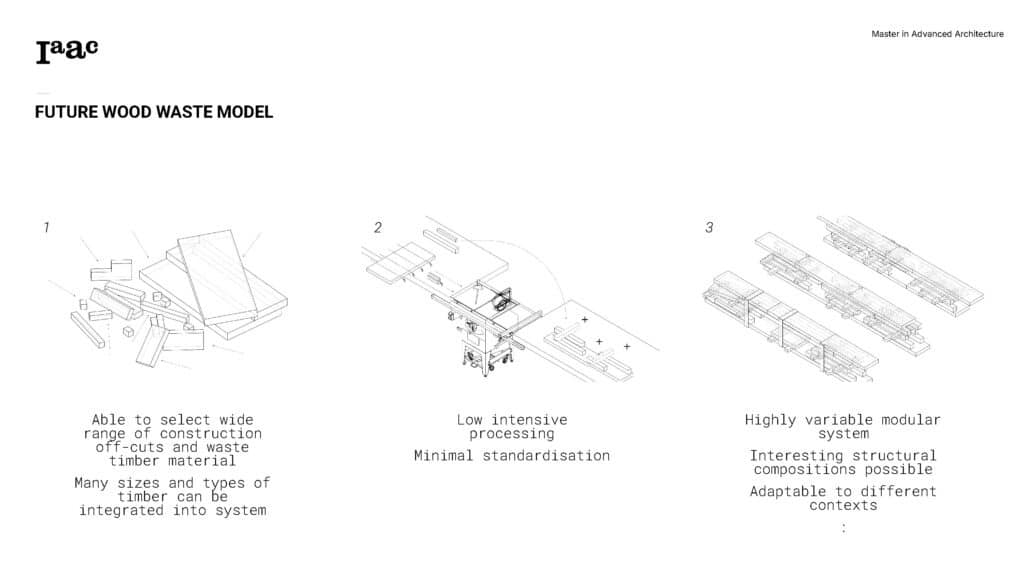 Iaac

Master in Advanced Architecture

FUTURE WOOD WASTE MODEL

1

Able to select wide range of construction off-cuts and waste timber material

Many sizes and types of timber can be integrated into system

2

Low intensive processing

Minimal standardisation

3

Highly variable modular system

Interesting structural compositions possible

Adaptable to different contexts

: