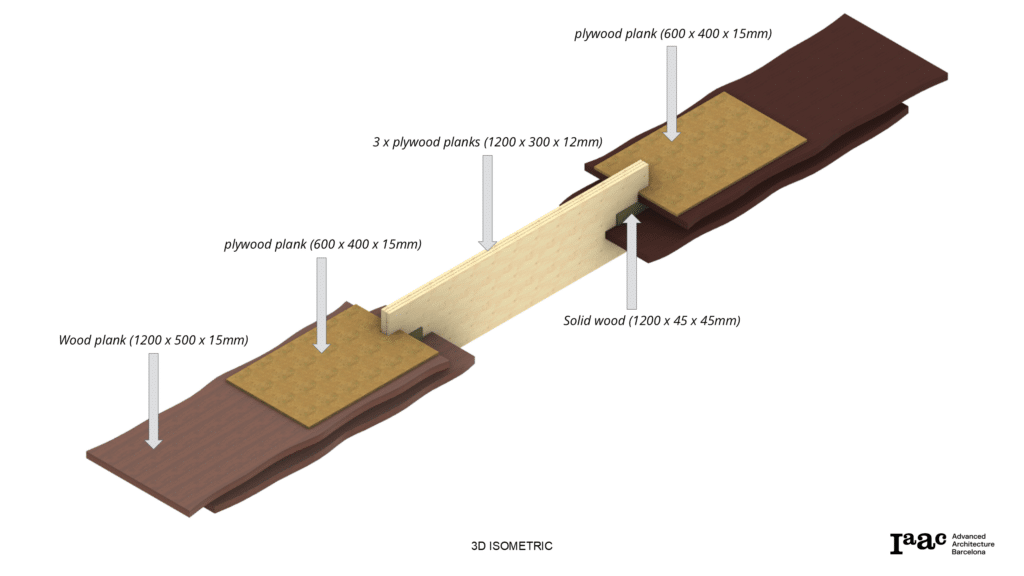 plywood plank (600 x 400 x 15mm)

3 x plywood planks (1200 x 300 x 12mm)

plywood plank (600 x 400 x 15mm)

Solid wood (1200 x 45 x 45mm)

Wood plank (1200 x 500 x 15mm)

3D ISOMETRIC

Iaac Advanced Architecture Barcelona