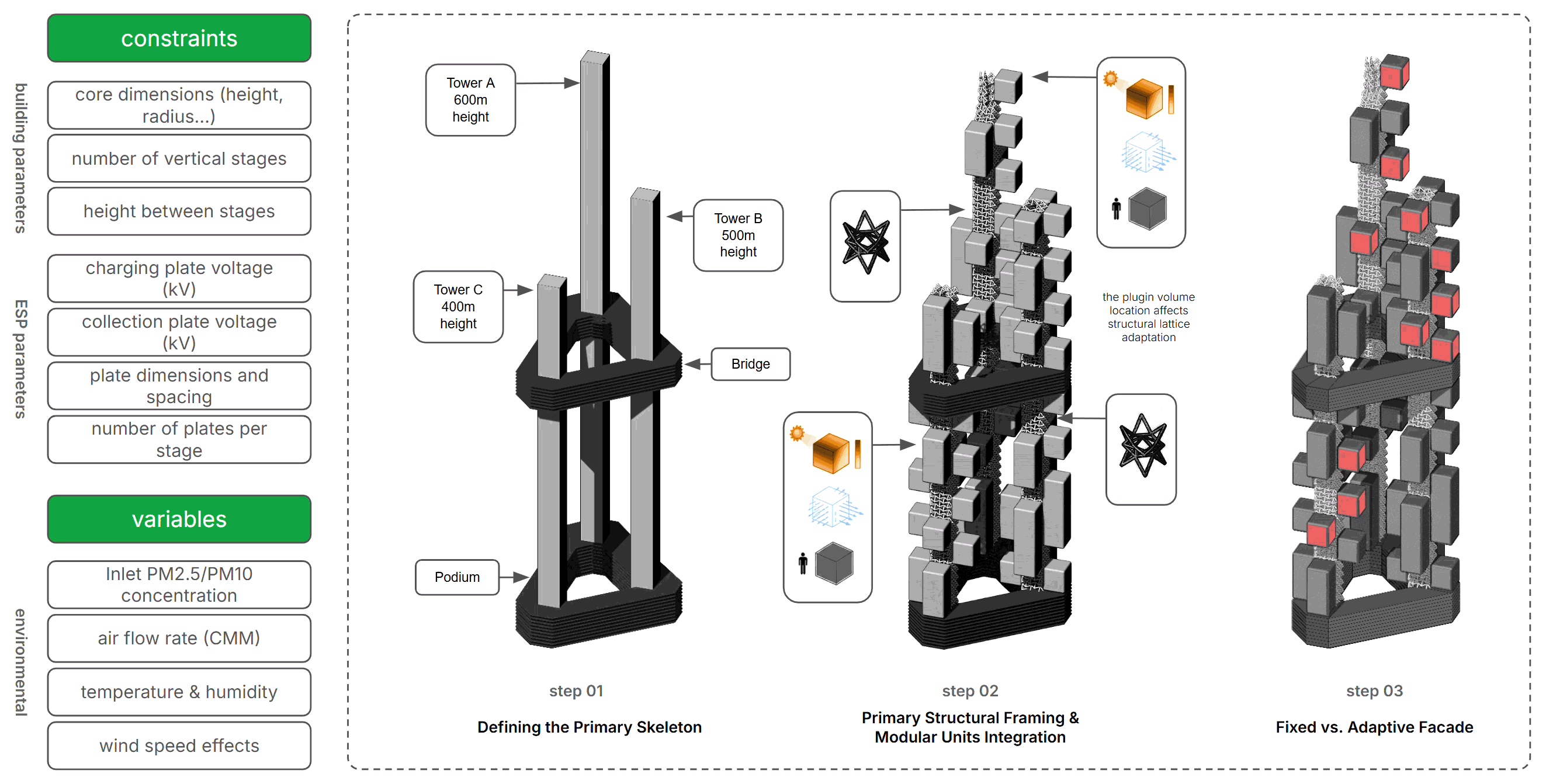 constraints

building parameters

core dimensions (height, radius...)

number of vertical stages

height between stages

ESP parameters

charging plate voltage (kV)

collection plate voltage (kV)

plate dimensions and spacing

number of plates per stage

variables

environmental

Inlet PM2.5/PM10 concentration

air flow rate (CMM)

temperature & humidity

wind speed effects

Tower A 600m height

Tower B 500m height

Tower C 400m height

Bridge

Podium

step 01

Defining the Primary Skeleton

the plugin volume location affects structural lattice adaptation

step 02

Primary Structural Framing & Modular Units Integration

step 03

Fixed vs. Adaptive Facade