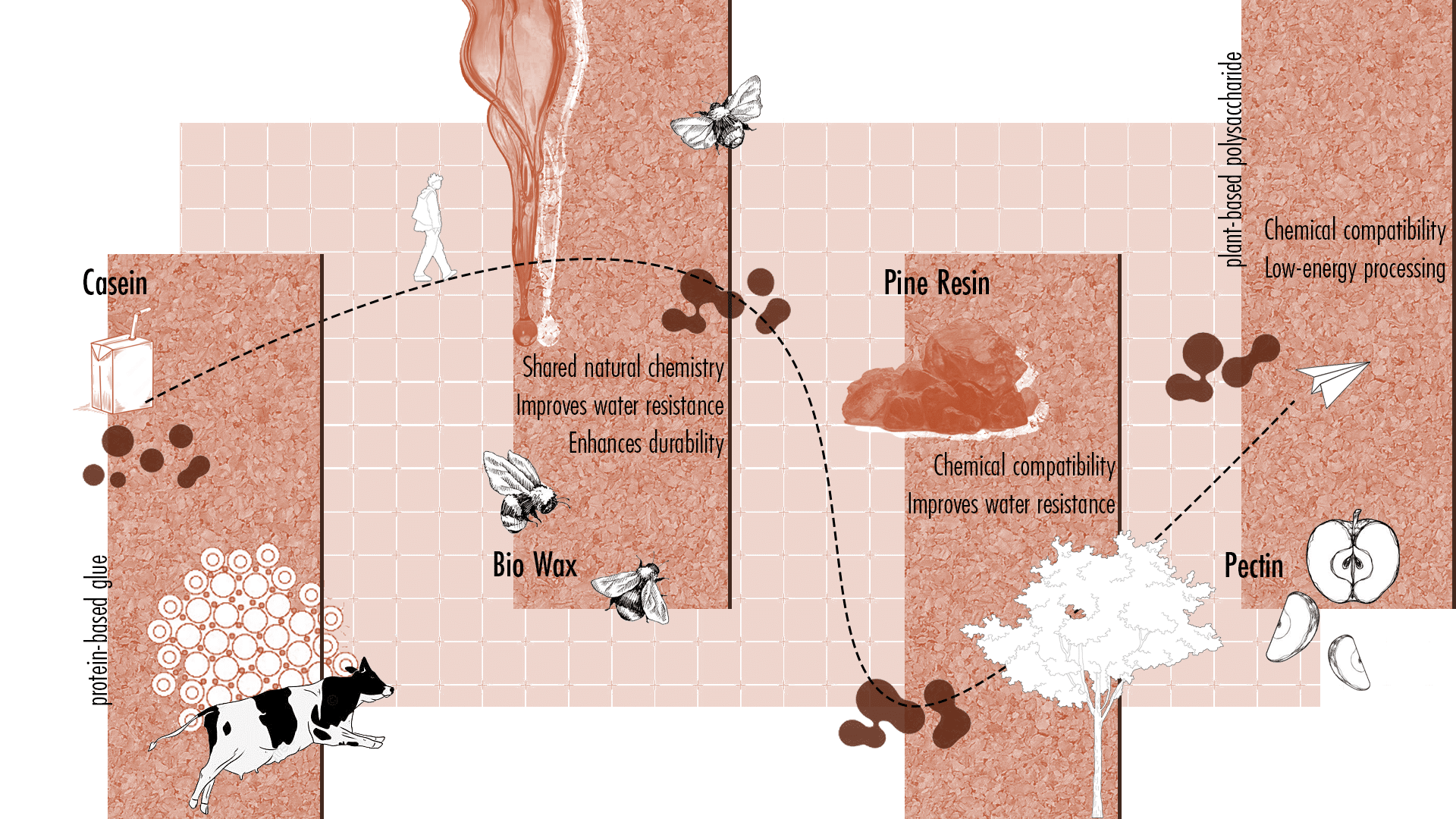 Casein

protein-based glue

Shared natural chemistry
Improves water resistance
Enhances durability

Bio Wax

Pine Resin

Chemical compatibility
Improves water resistance

plant-based polysaccharide

Chemical compatibility
Low-energy processing

Pectin