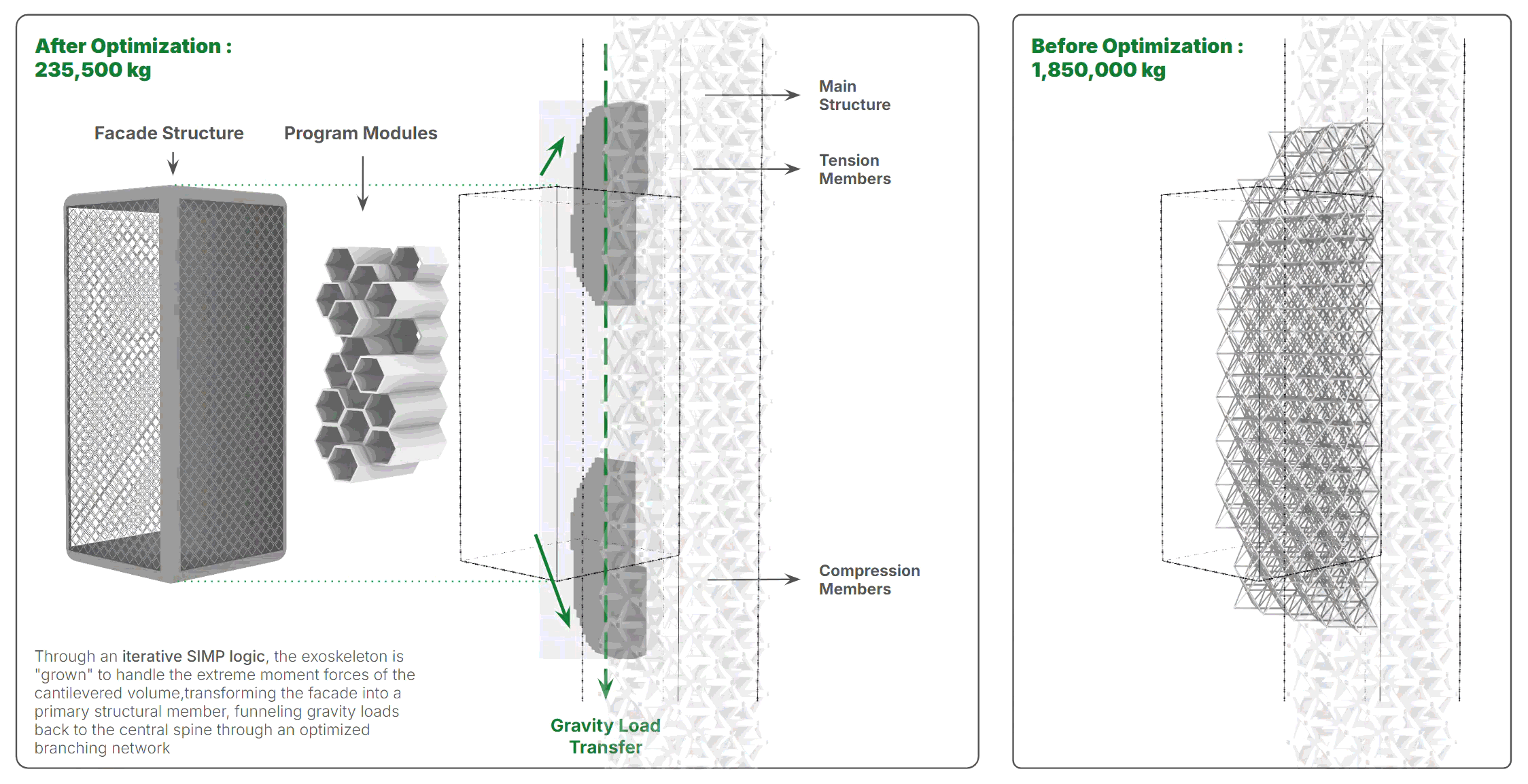 After Optimization :
235,500 kg

Facade Structure

Program Modules

Main Structure

Tension Members

Compression Members

Through an iterative SIMP logic, the exoskeleton is "grown" to handle the extreme moment forces of the cantilevered volume,transforming the facade into a primary structural member, funneling gravity loads back to the central spine through an optimized branching network

Gravity Load Transfer

Before Optimization :
1,850,000 kg