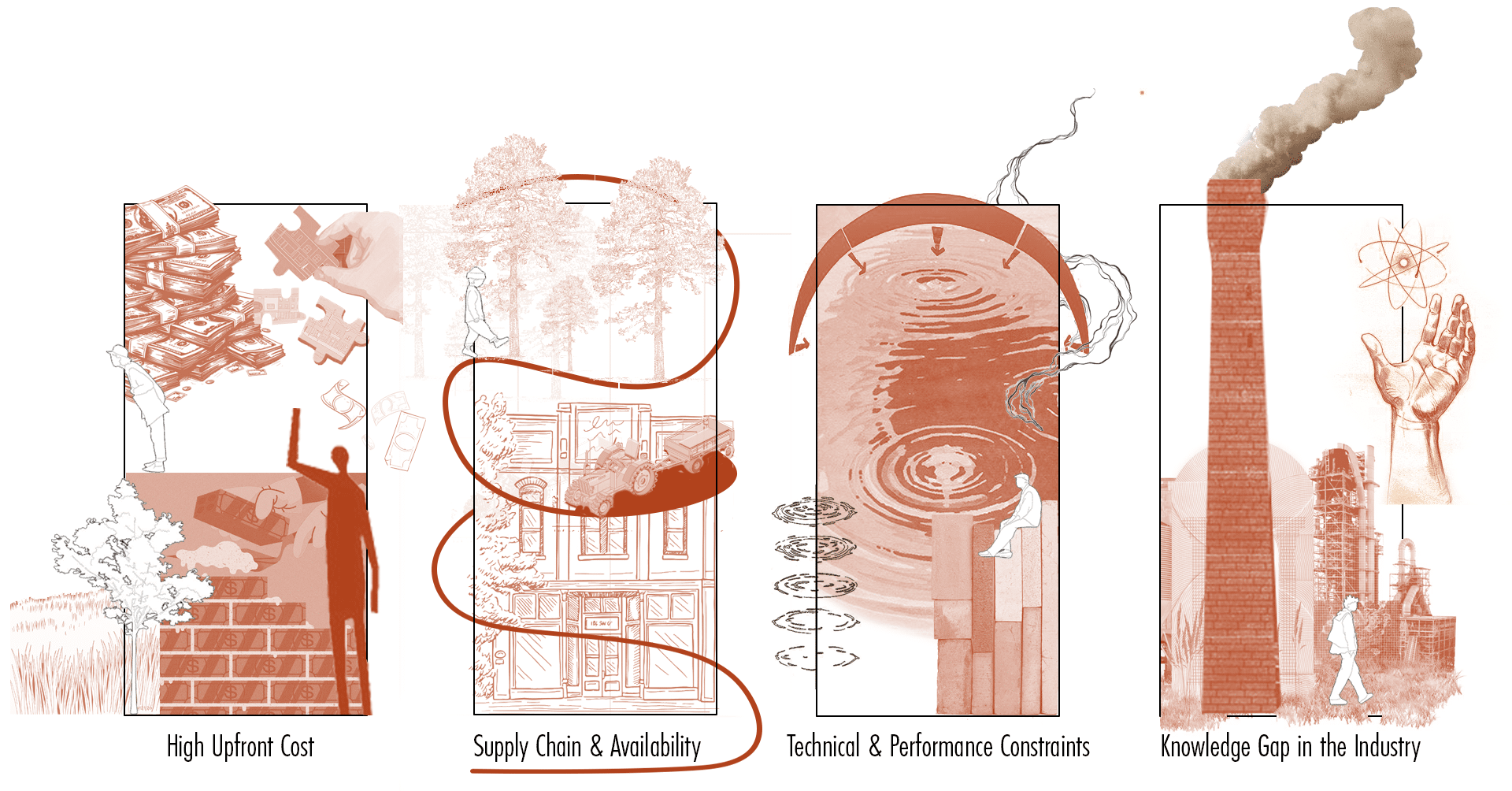 High Upfront Cost

Supply Chain & Availability

Technical & Performance Constraints

Knowledge Gap in the Industry