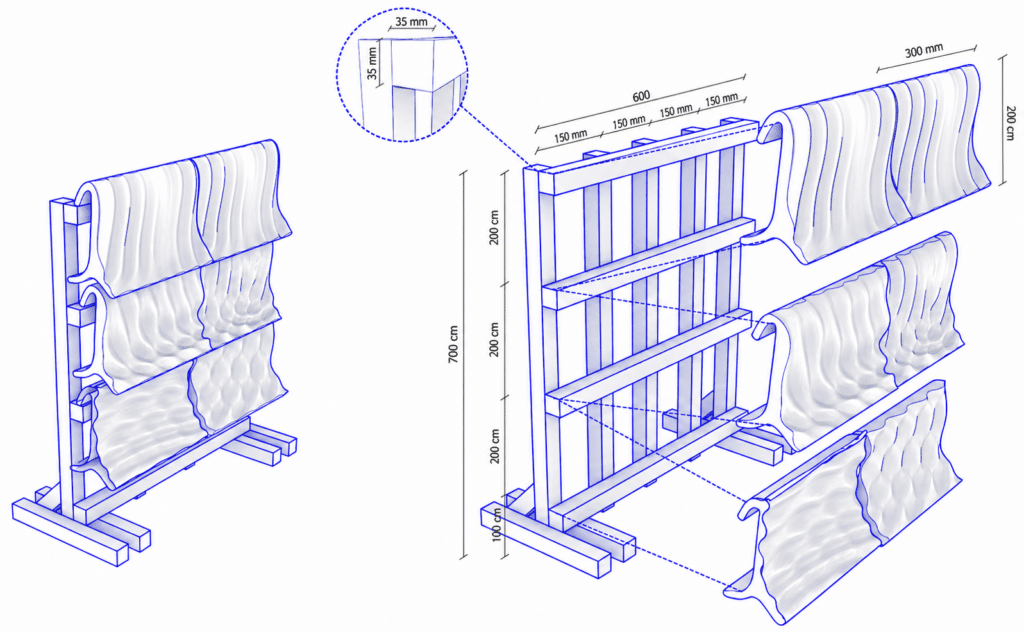 35 mm
35 mm
600
150 mm
150 mm
150 mm
150 mm
300 mm
200 cm
700 cm
200 cm
200 cm
200 cm
100 cm