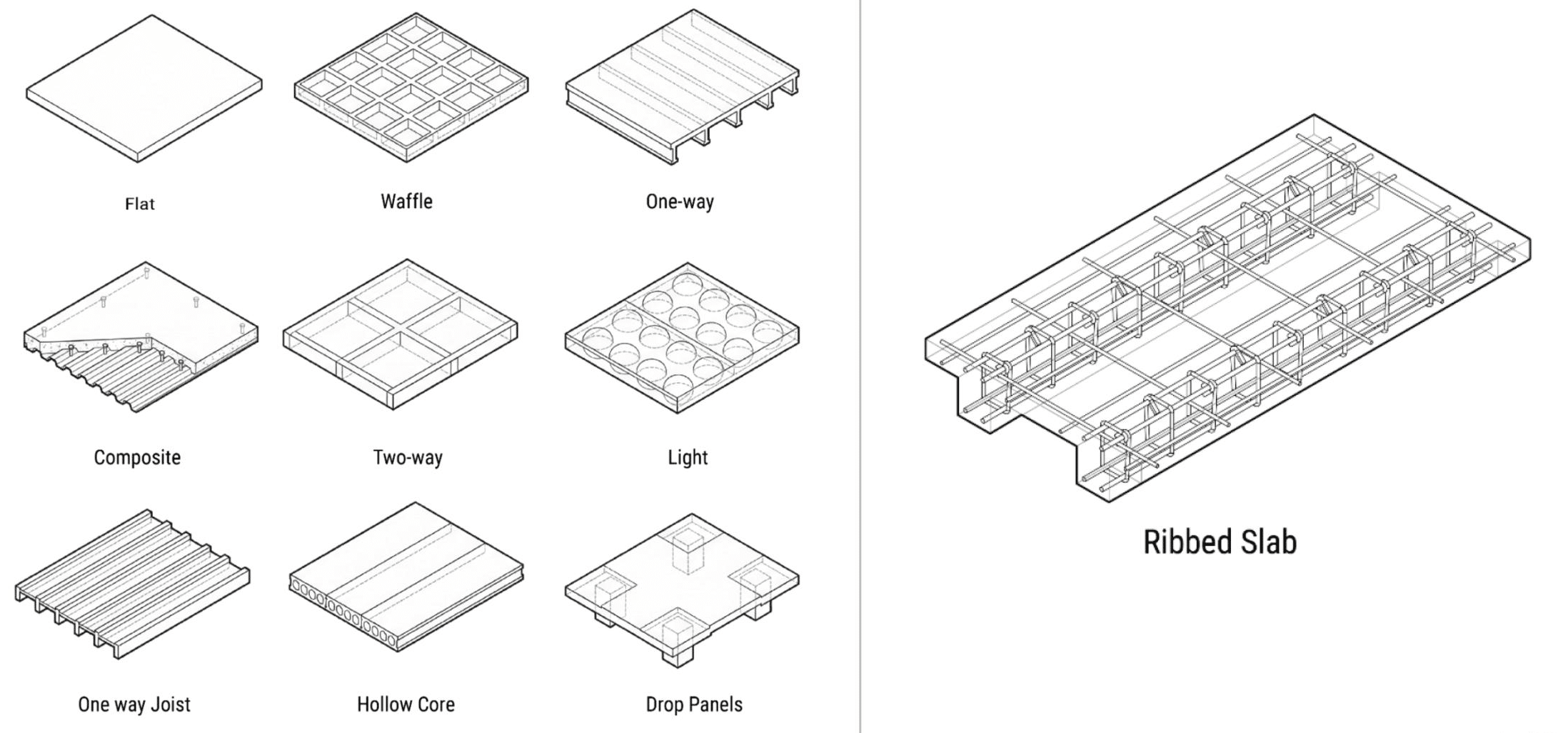 Flat

Waffle

One-way

Composite

Two-way

Light

One way Joist

Hollow Core

Drop Panels

Ribbed Slab