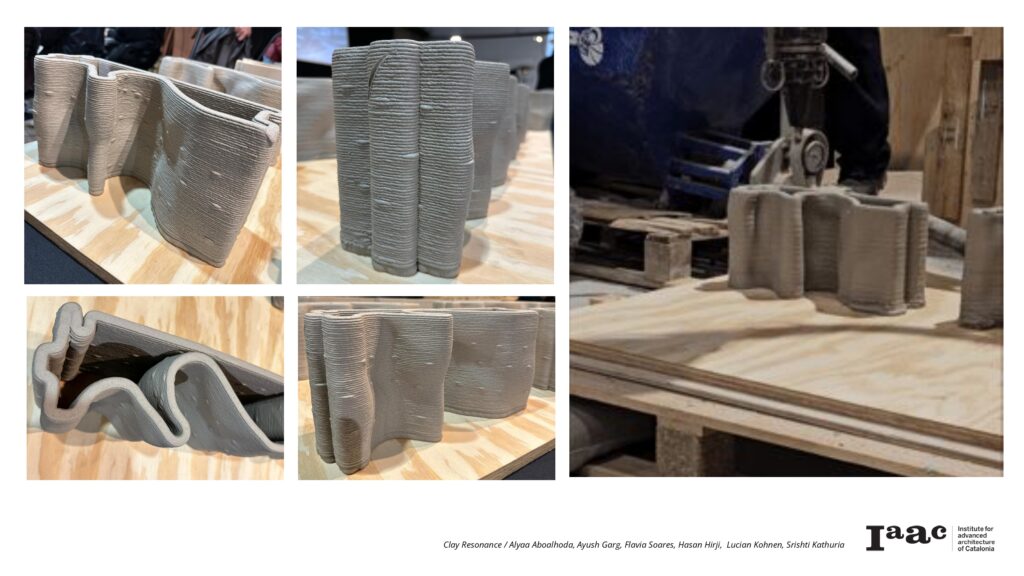 Clay Resonance / Alyaa Aboalhoda, Ayush Garg, Flavia Soares, Hasan Hirji, Lucian Kohnen, Srishti Kathuria

Iaac Institute for advanced architecture of Catalonia