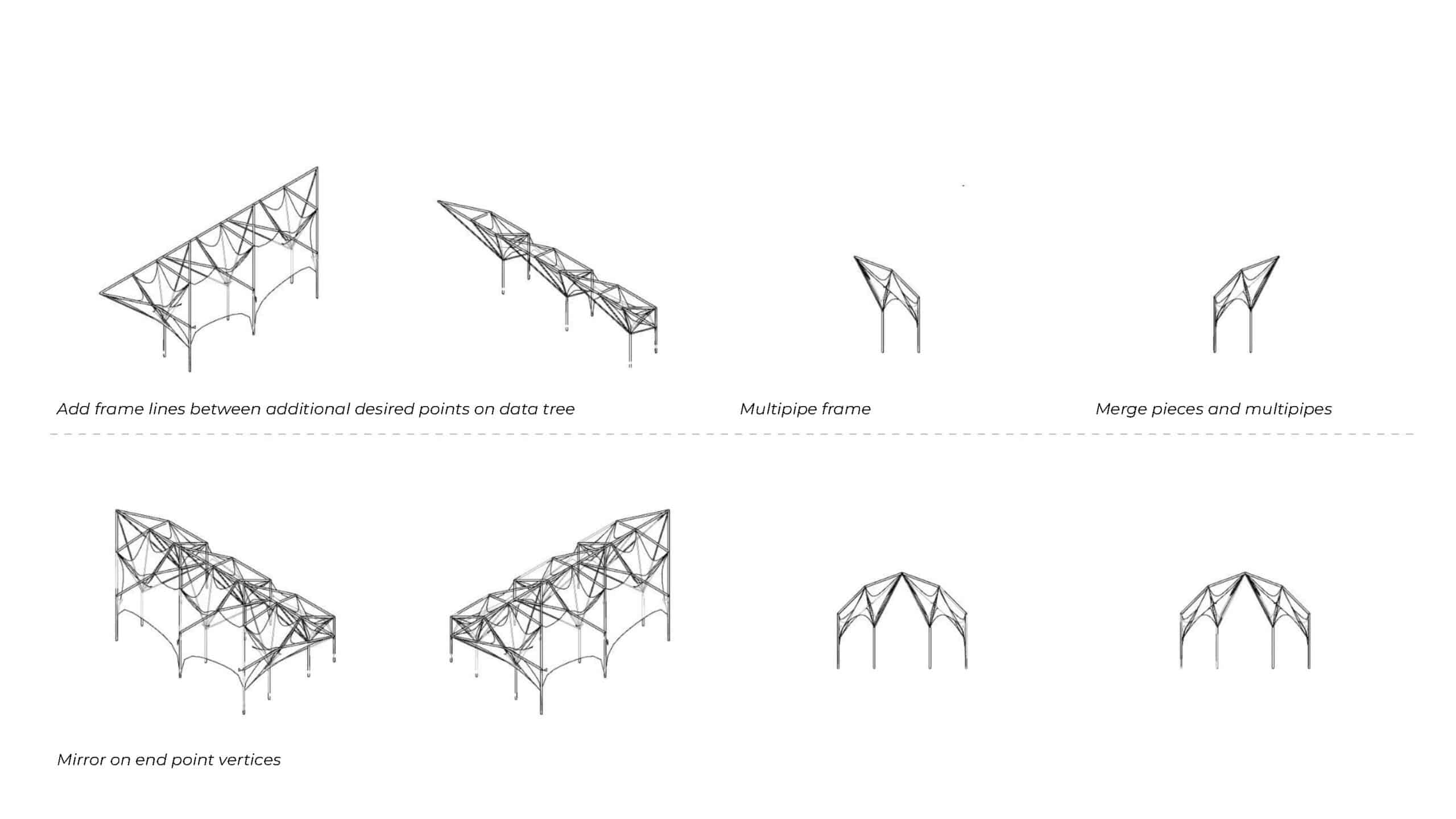 Add frame lines between additional desired points on data tree

Multipipe frame

Merge pieces and multipipes

Mirror on end point vertices