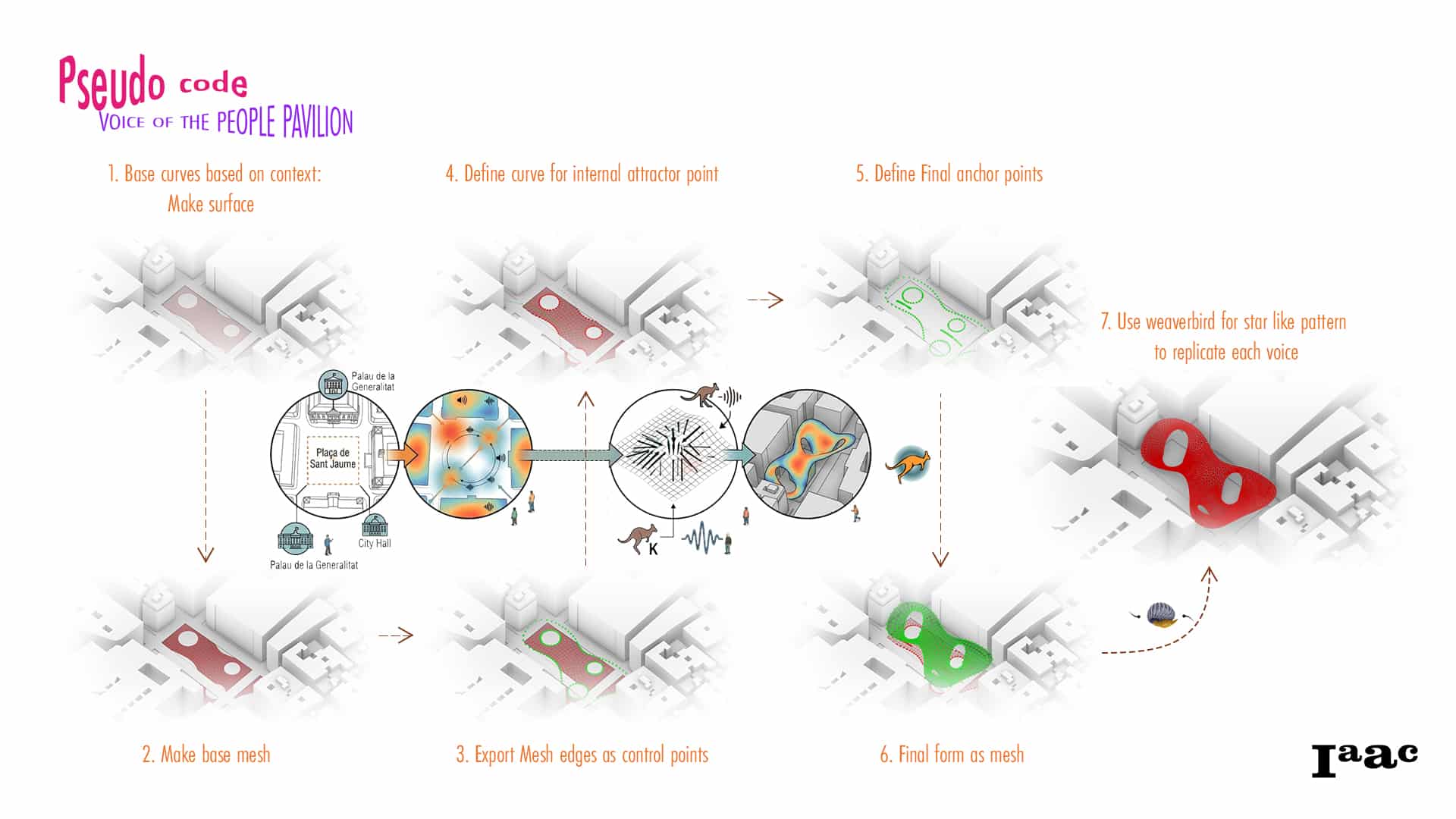 Pseudo code
VOICE OF THE PEOPLE PAVILION

1. Base curves based on context: Make surface

4. Define curve for internal attractor point

5. Define Final anchor points

7. Use weaverbird for star like pattern to replicate each voice

Palau de la Generalitat

Plaça de Sant Jaume

City Hall

Palau de la Generalitat

K

2. Make base mesh

3. Export Mesh edges as control points

6. Final form as mesh

Iaac