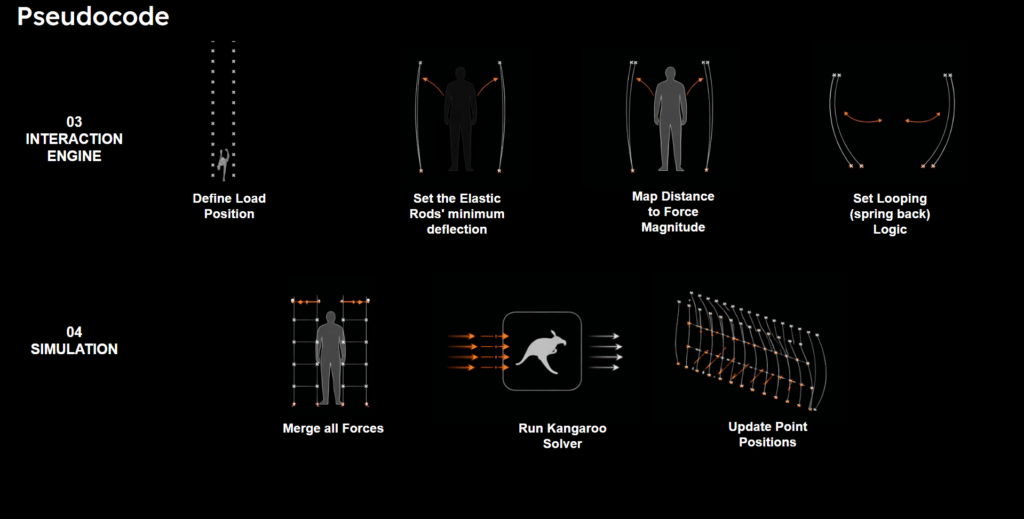 Pseudocode

03
INTERACTION
ENGINE

Define Load Position

Set the Elastic Rods' minimum deflection

Map Distance to Force Magnitude

Set Looping (spring back) Logic

04
SIMULATION

Merge all Forces

Run Kangaroo Solver

Update Point Positions